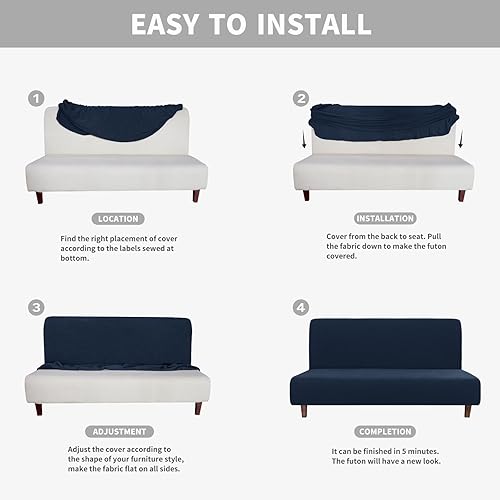 EASY TO INSTALL

1

LOCATION

Find the right placement of cover according to the labels sewed at bottom.

2

INSTALLATION

Cover from the back to seat. Pull the fabric down to make the futon covered.

3

ADJUSTMENT

Adjust the cover according to the shape of your furniture style, make the fabric flat on all sides.

4

COMPLETION

It can be finished in 5 minutes. The futon will have a new look.