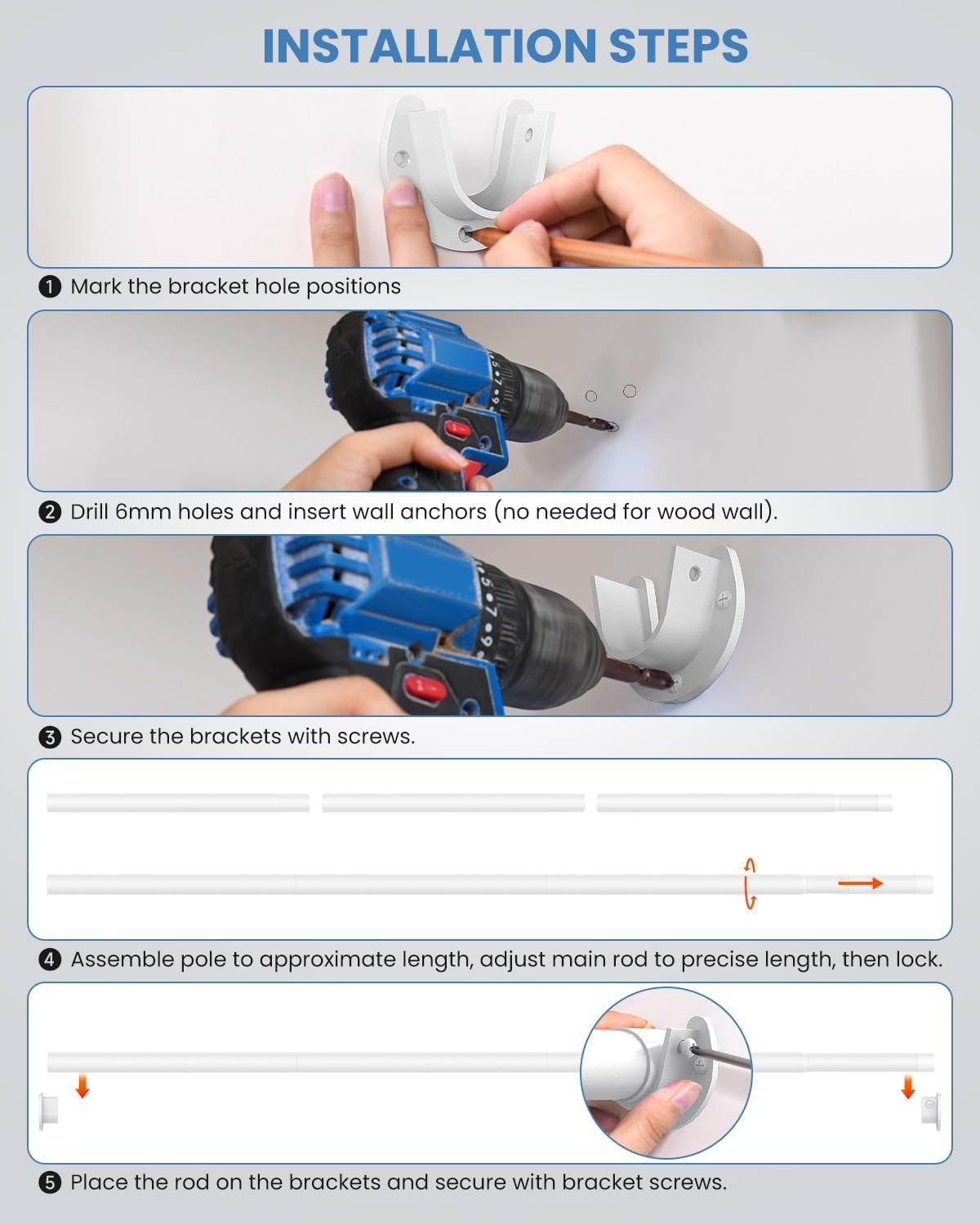 INSTALLATION STEPS

❶ Mark the bracket hole positions

❷ Drill 6mm holes and insert wall anchors (no needed for wood wall).

❸ Secure the brackets with screws.

❹ Assemble pole to approximate length, adjust main rod to precise length, then lock.

❺ Place the rod on the brackets and secure with bracket screws.