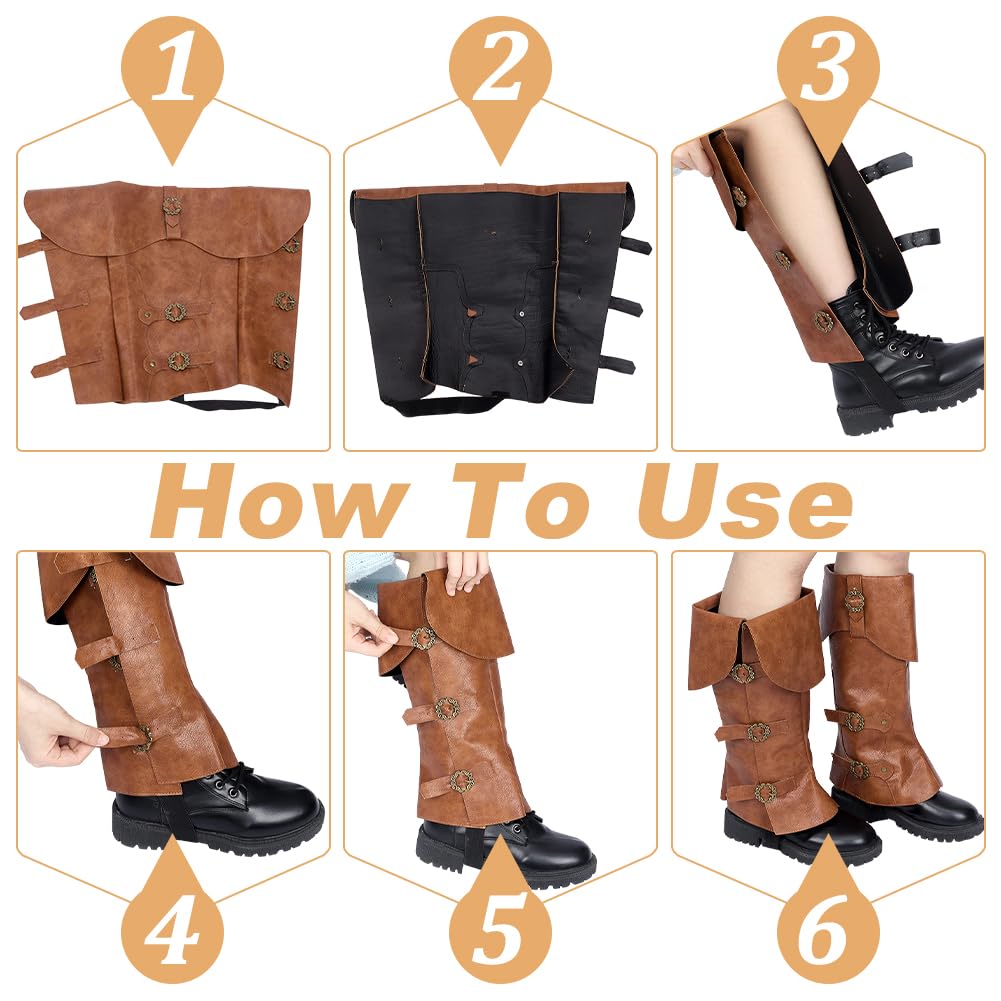 1

2

3

How To Use

4

5

6