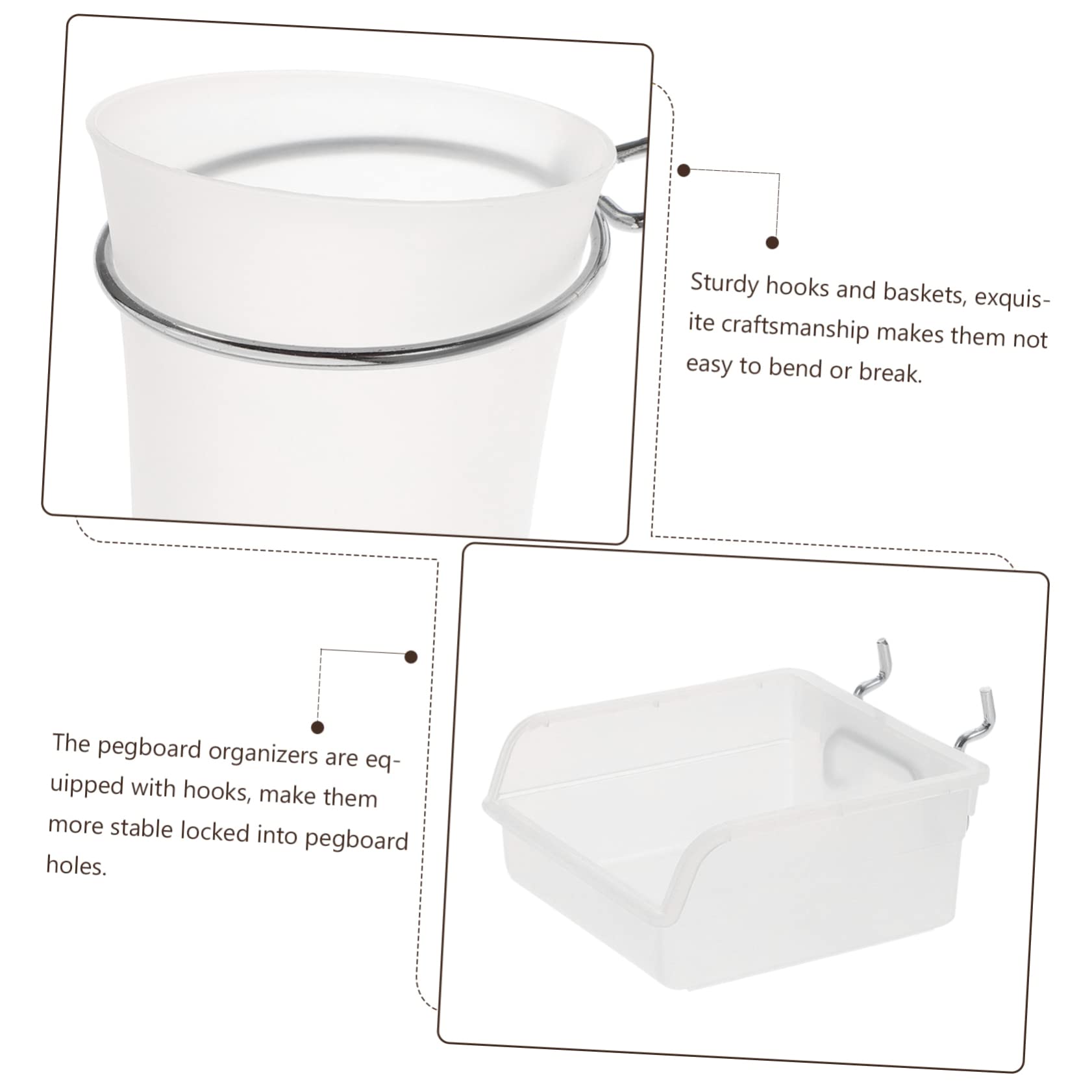 Sturdy hooks and baskets, exquisite craftsmanship makes them not easy to bend or break.

The pegboard organizers are equipped with hooks, make them more stable locked into pegboard holes.