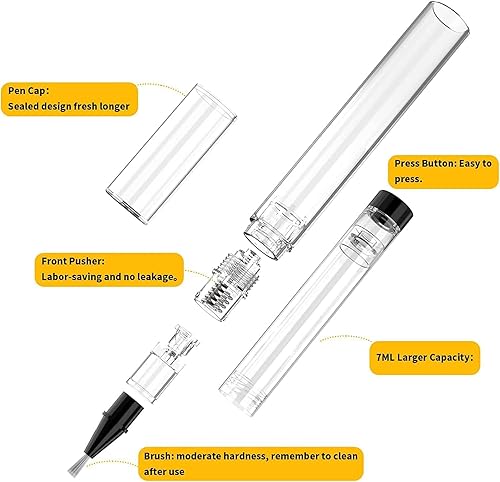 Pen Cap:
Sealed design fresh longer

Press Button: Easy to press.

Front Pusher:
Labor-saving and no leakage。

7ML Larger Capacity:

Brush: moderate hardness, remember to clean after use