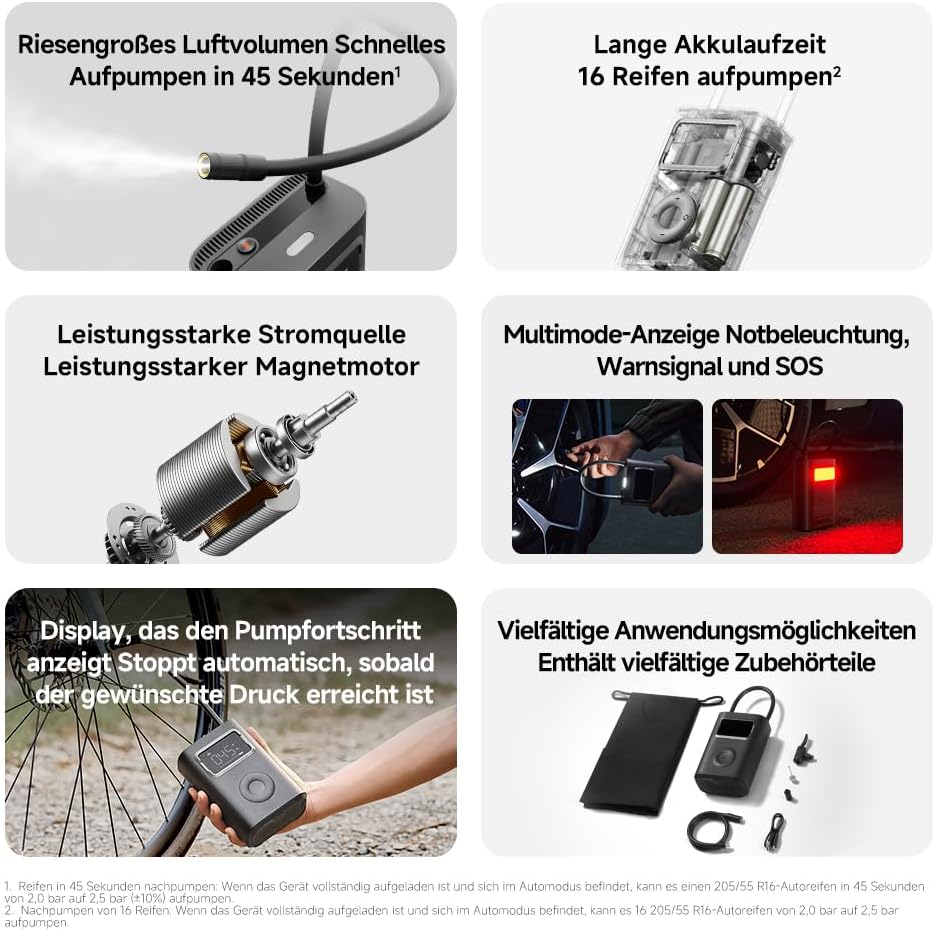 Riesengroßes Luftvolumen Schnelles Aufpumpen in 45 Sekunden$^1$

Lange Akkulaufzeit 16 Reifen aufpumpen$^2$

Leistungsstarke Stromquelle Leistungsstarker Magnetmotor

Multimode-Anzeige Notbeleuchtung, Warnsignal und SOS

Display, das den Pumpfortschritt anzeigt Stoppt automatisch, sobald der gewünschte Druck erreicht ist

Vielfältige Anwendungsmöglichkeiten Enthält vielfältige Zubehörteile

1. Reifen in 45 Sekunden nachpumpen: Wenn das Gerät vollständig aufgeladen ist und sich im Automodus befindet, kann es einen 205/55 R16-Autoreifen in 45 Sekunden von 2,0 bar auf 2,5 bar (±10%) aufpumpen.
2. Nachpumpen von 16 Reifen: Wenn das Gerät vollständig aufgeladen ist und sich im Automodus befindet, kann es 16 205/55 R16-Autoreifen von 2,0 bar auf 2,5 bar aufpumpen.