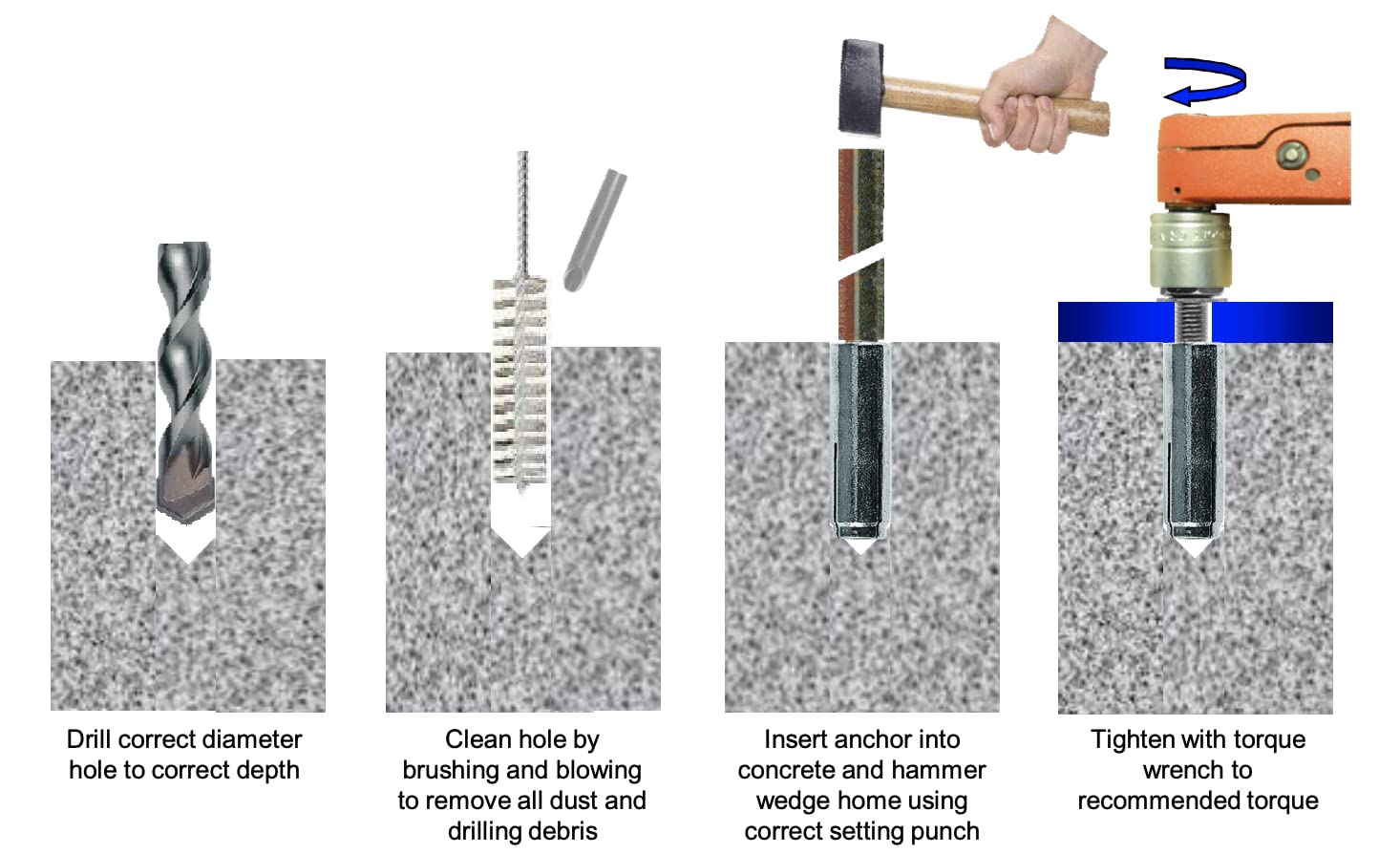 Drill correct diameter hole to correct depth

Clean hole by brushing and blowing to remove all dust and drilling debris

Insert anchor into concrete and hammer wedge home using correct setting punch

Tighten with torque wrench to recommended torque