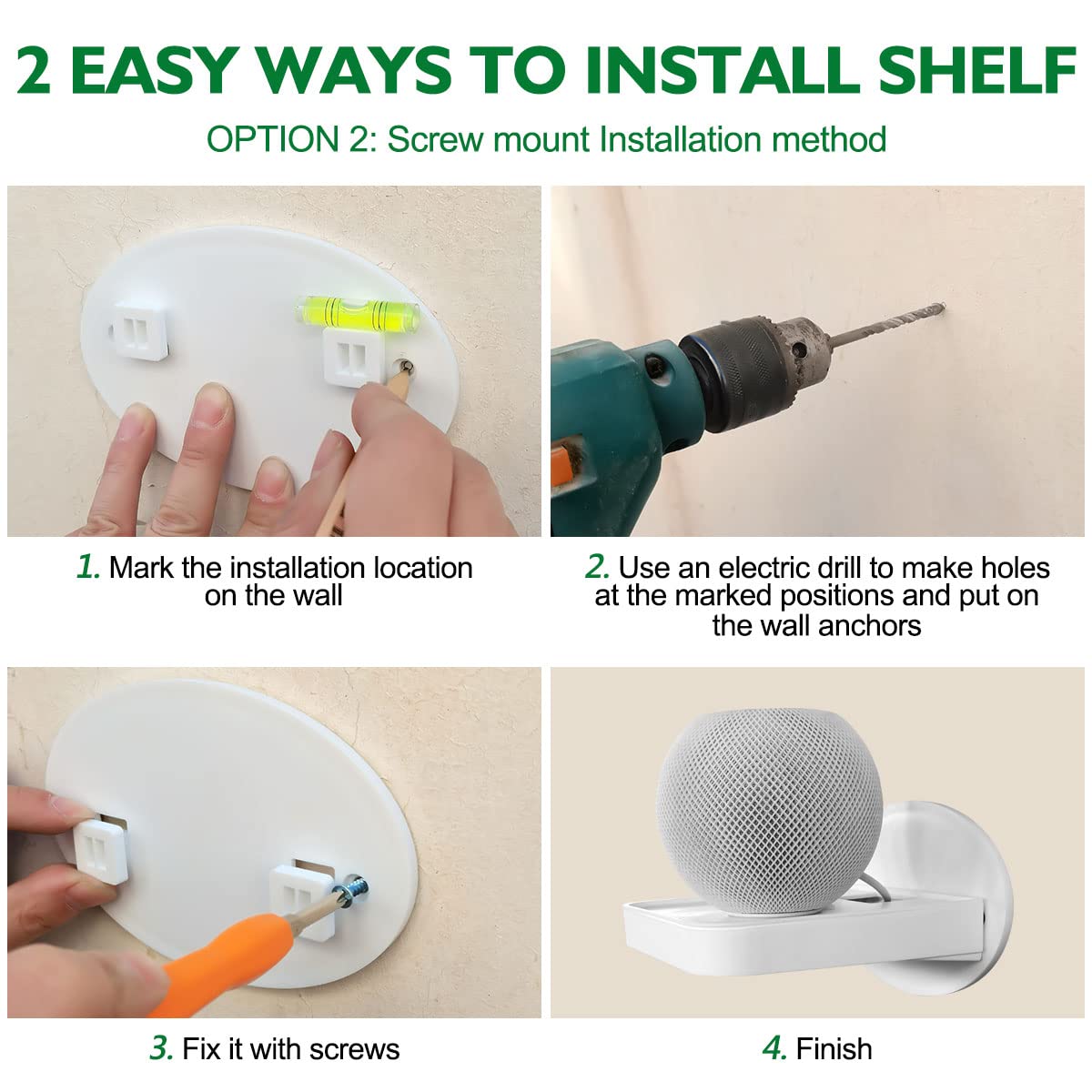 2 EASY WAYS TO INSTALL SHELF

OPTION 2: Screw mount Installation method

1. Mark the installation location on the wall

2. Use an electric drill to make holes at the marked positions and put on the wall anchors

3. Fix it with screws

4. Finish