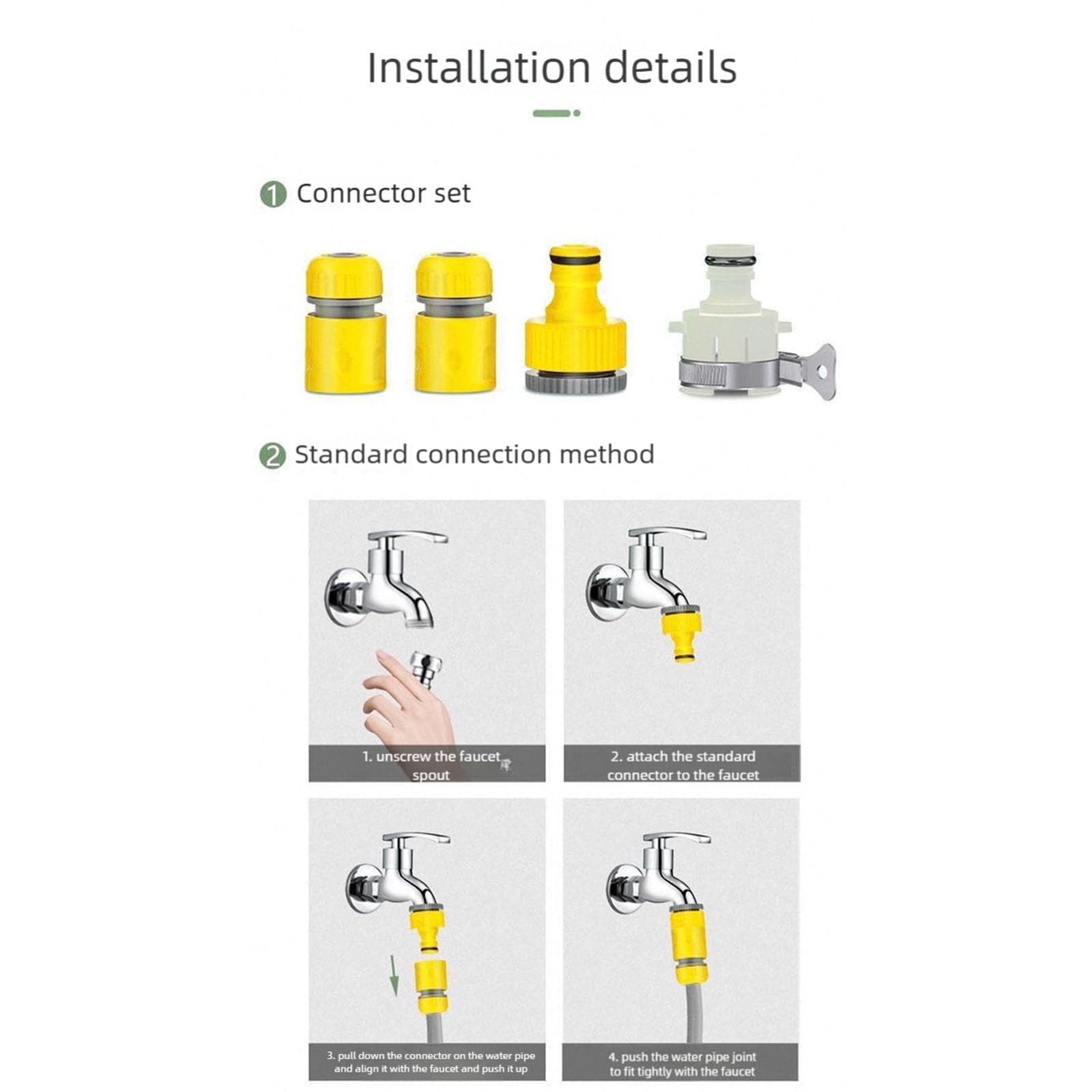 Installation details

1 Connector set

2 Standard connection method

1. unscrew the faucet spout

2. attach the standard connector to the faucet

3. pull down the connector on the water pipe and align it with the faucet and push it up

4. push the water pipe joint to fit tightly with the faucet