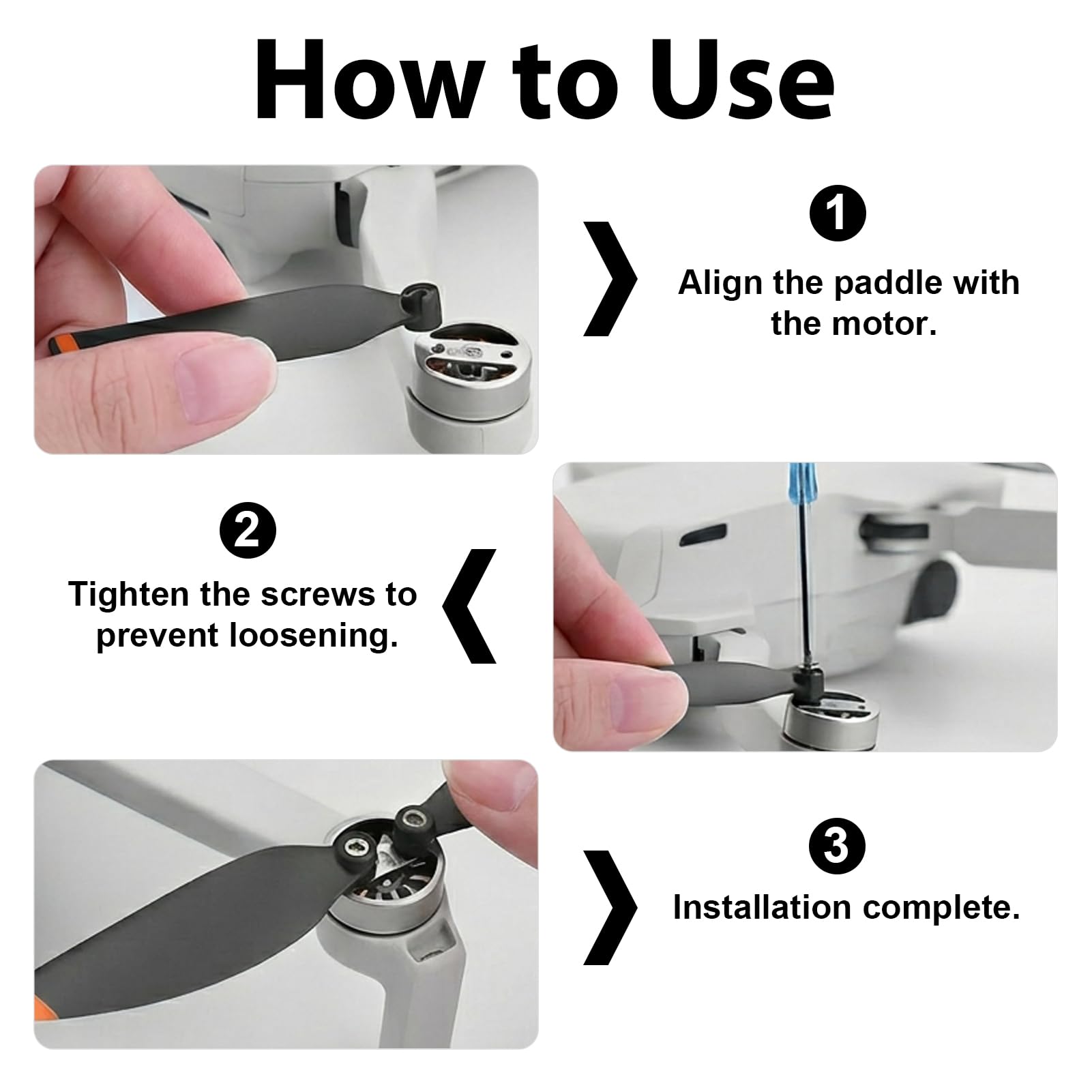 How to Use

1
Align the paddle with the motor.

2
Tighten the screws to prevent loosening.

3
Installation complete.