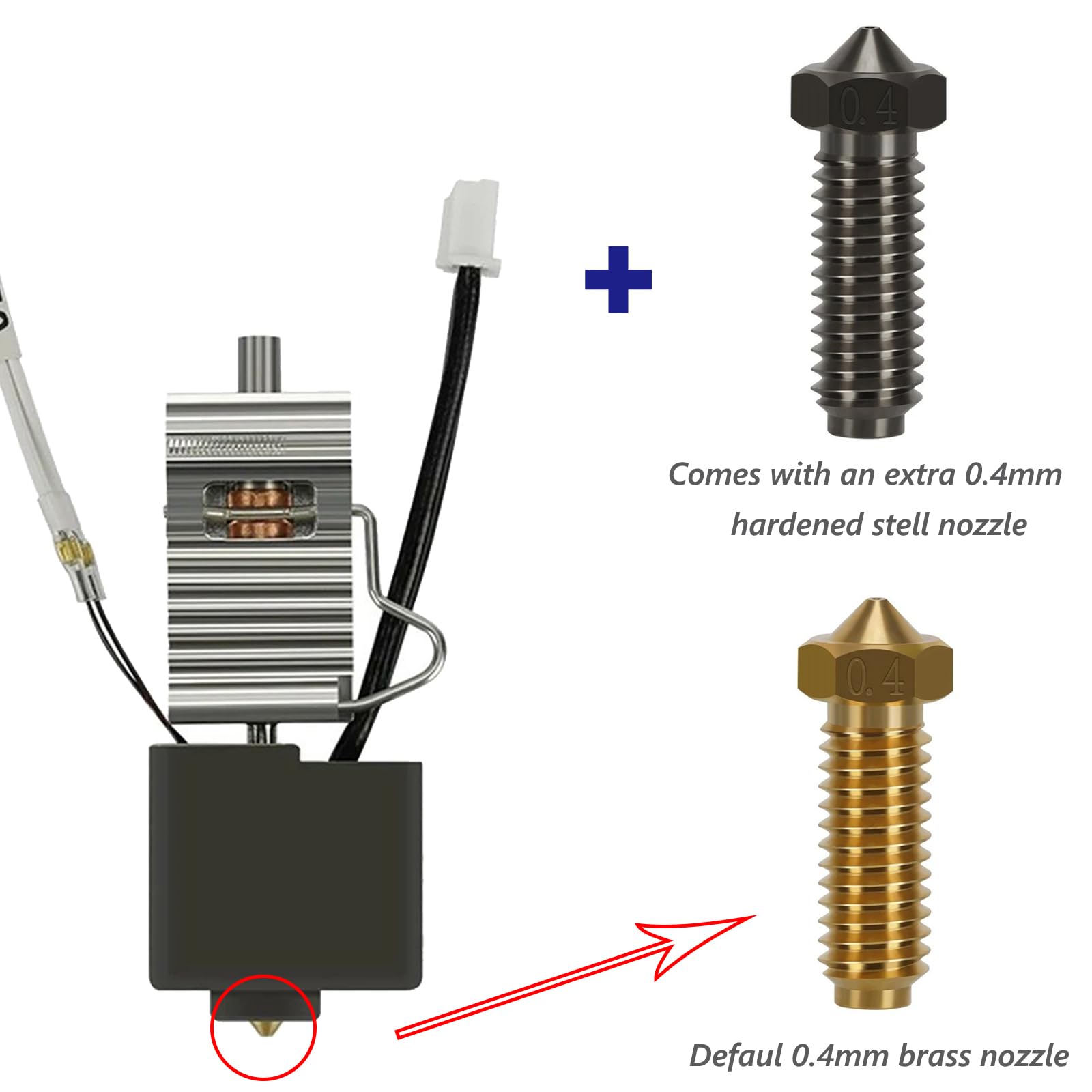 0.4

Comes with an extra 0.4mm hardened stell nozzle

0.4

Defaul 0.4mm brass nozzle