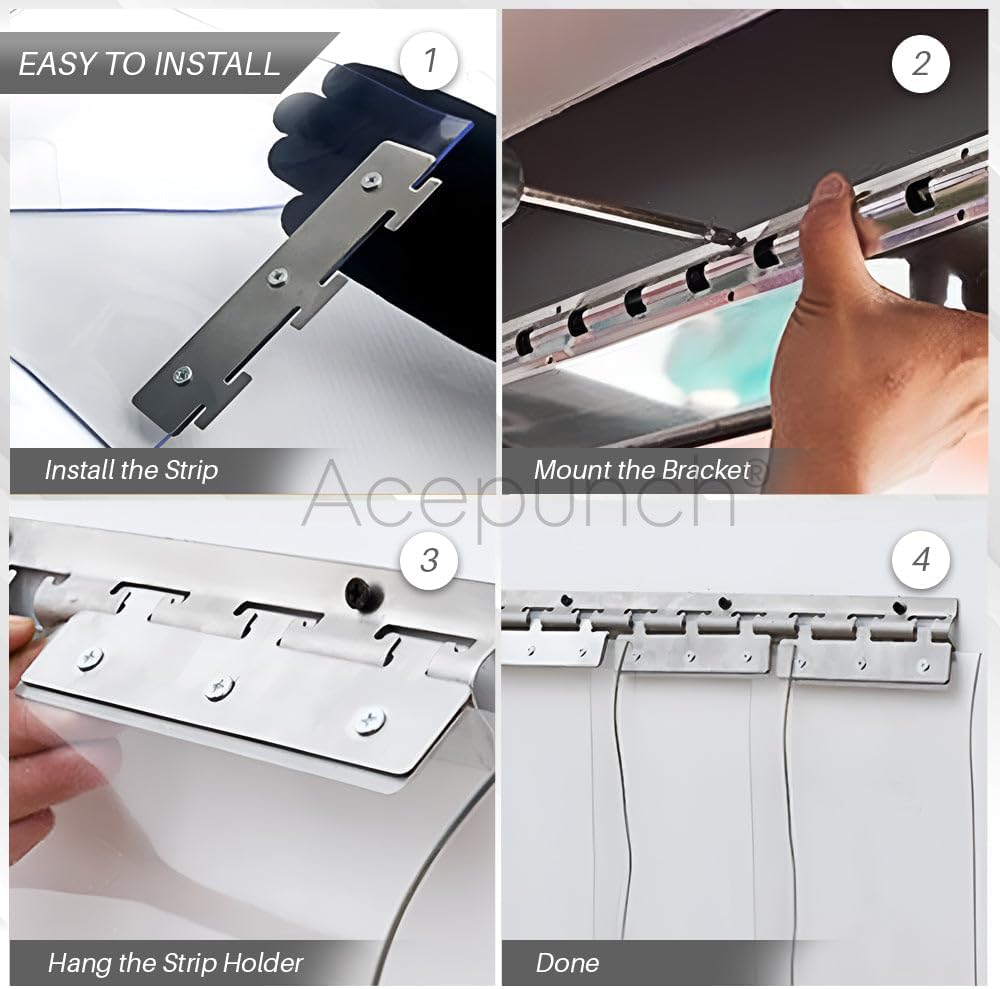 EASY TO INSTALL

1

Install the Strip

2

Mount the Bracket

Acepunch®

3

Hang the Strip Holder

4

Done