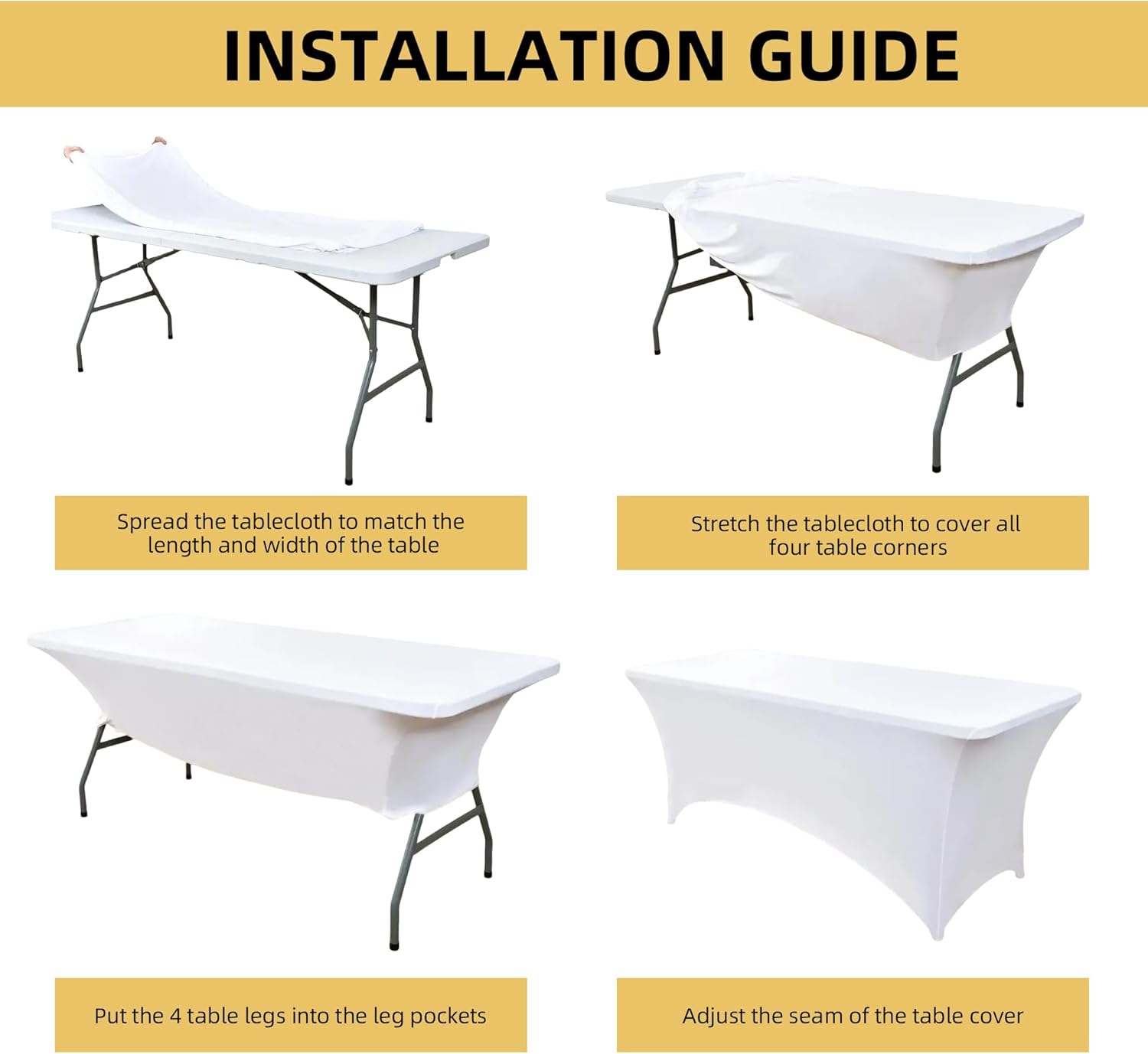 INSTALLATION GUIDE

Spread the tablecloth to match the length and width of the table

Stretch the tablecloth to cover all four table corners

Put the 4 table legs into the leg pockets

Adjust the seam of the table cover