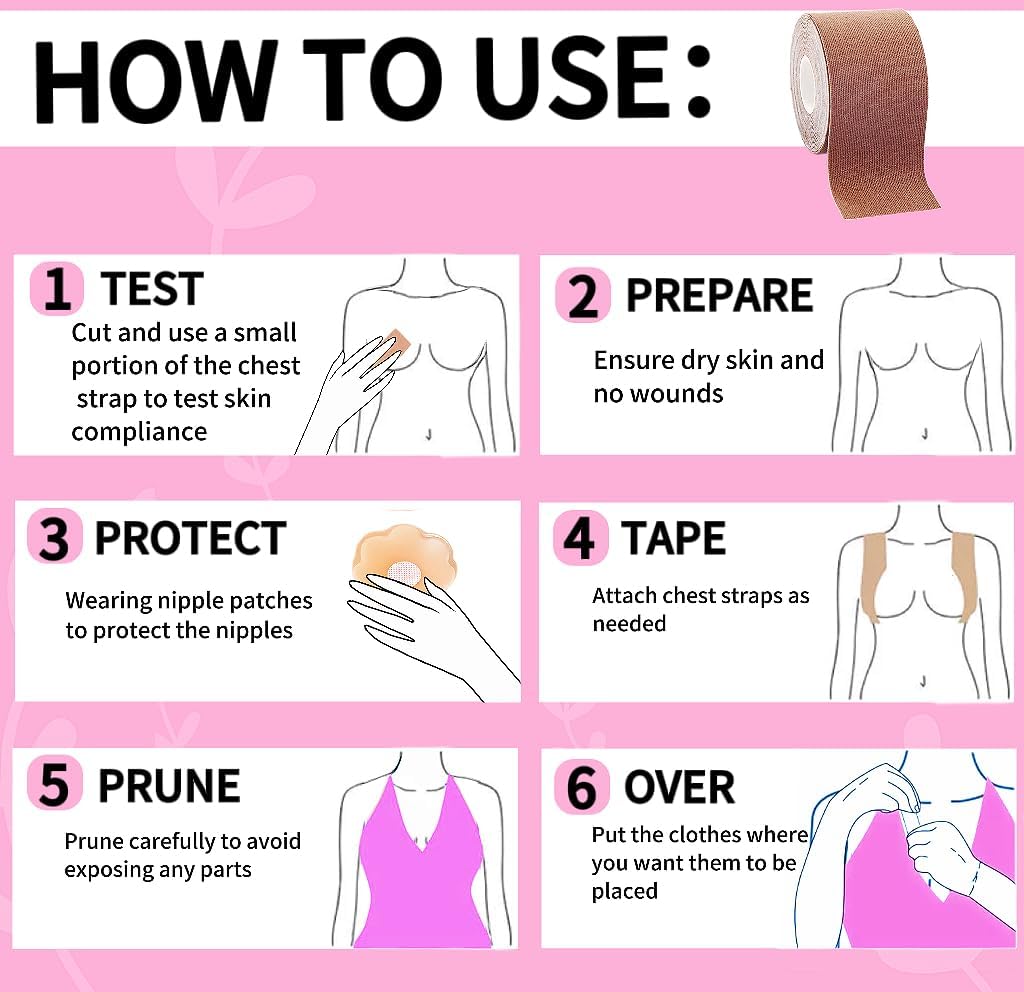 HOW TO USE:

1 TEST
Cut and use a small portion of the chest strap to test skin compliance

2 PREPARE
Ensure dry skin and no wounds

3 PROTECT
Wearing nipple patches to protect the nipples

4 TAPE
Attach chest straps as needed

5 PRUNE
Prune carefully to avoid exposing any parts

6 OVER
Put the clothes where you want them to be placed