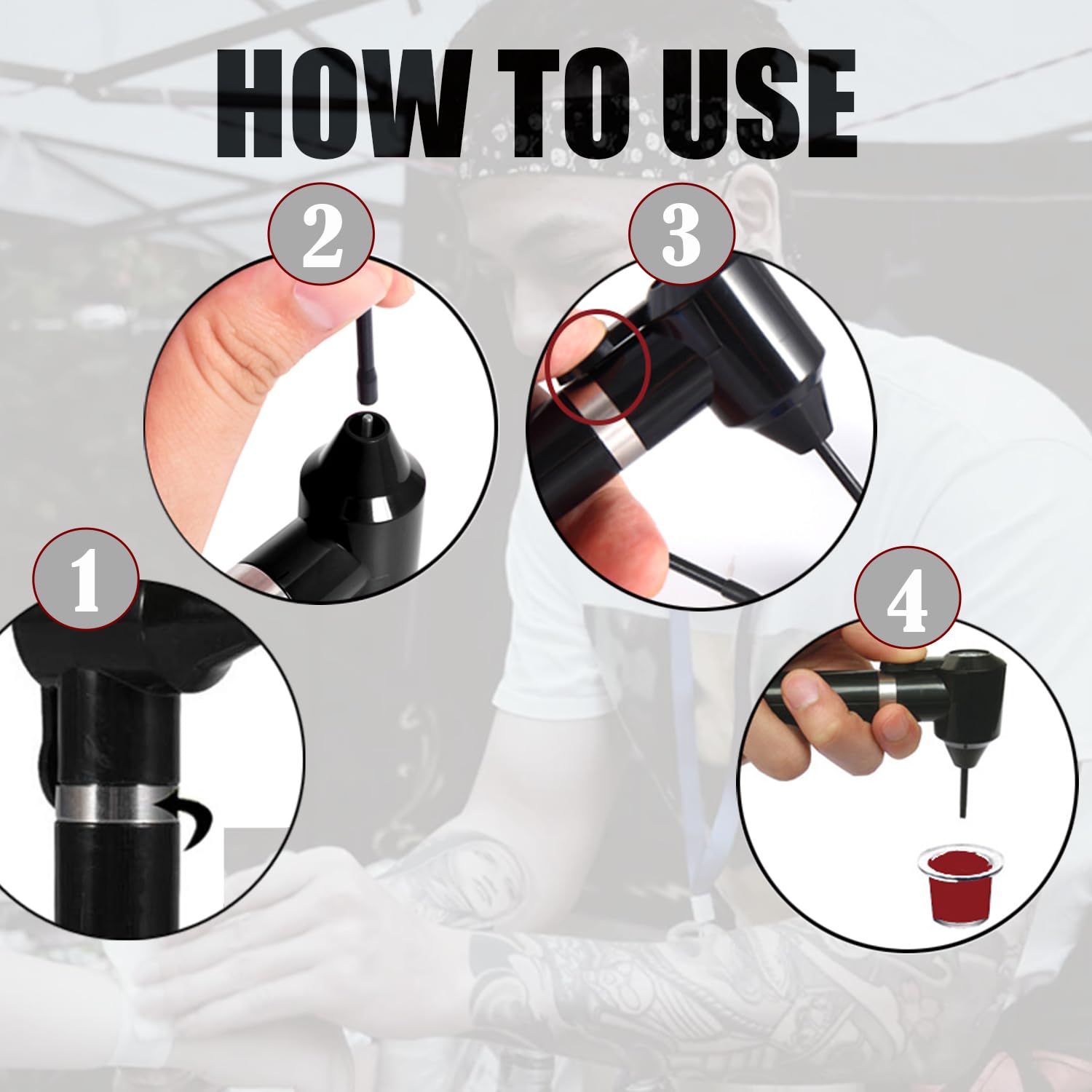 HOW TO USE

2

3

1

4