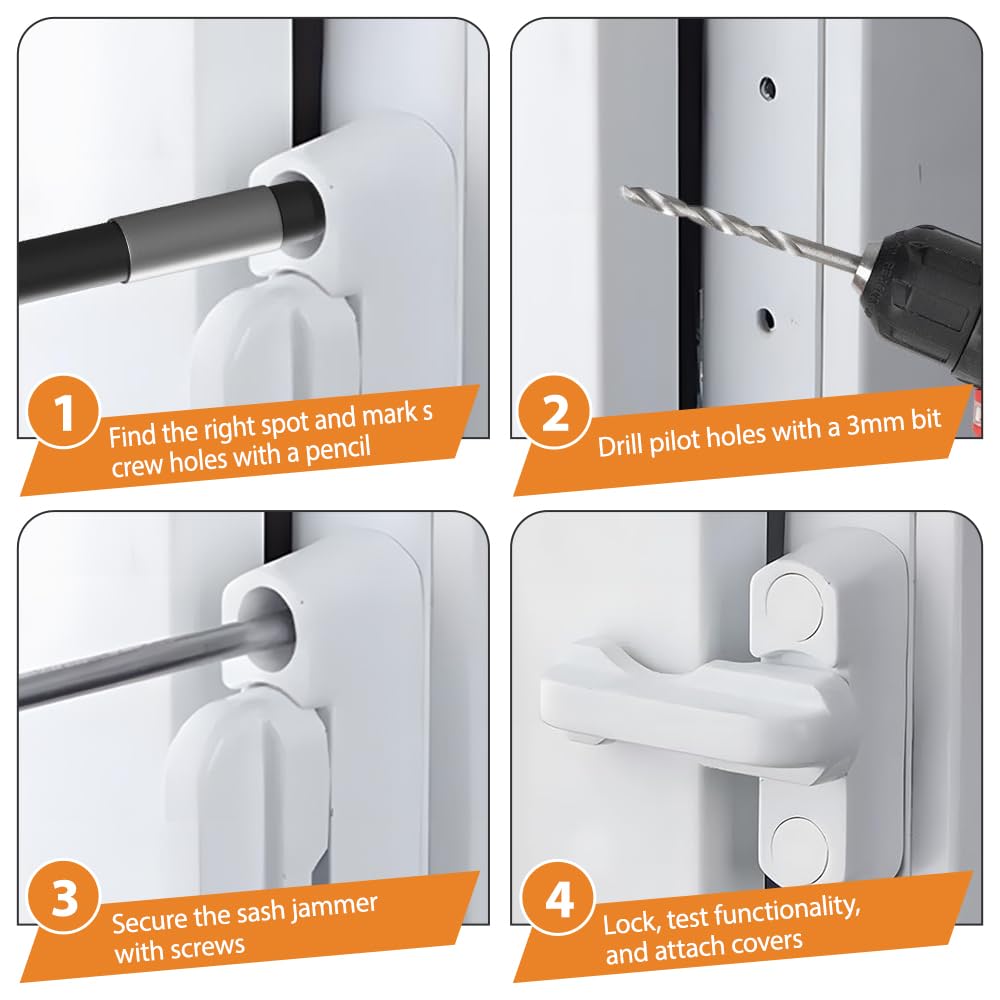 1
Find the right spot and mark s crew holes with a pencil

2
Drill pilot holes with a 3mm bit

3
Secure the sash jammer with screws

4
Lock, test functionality, and attach covers