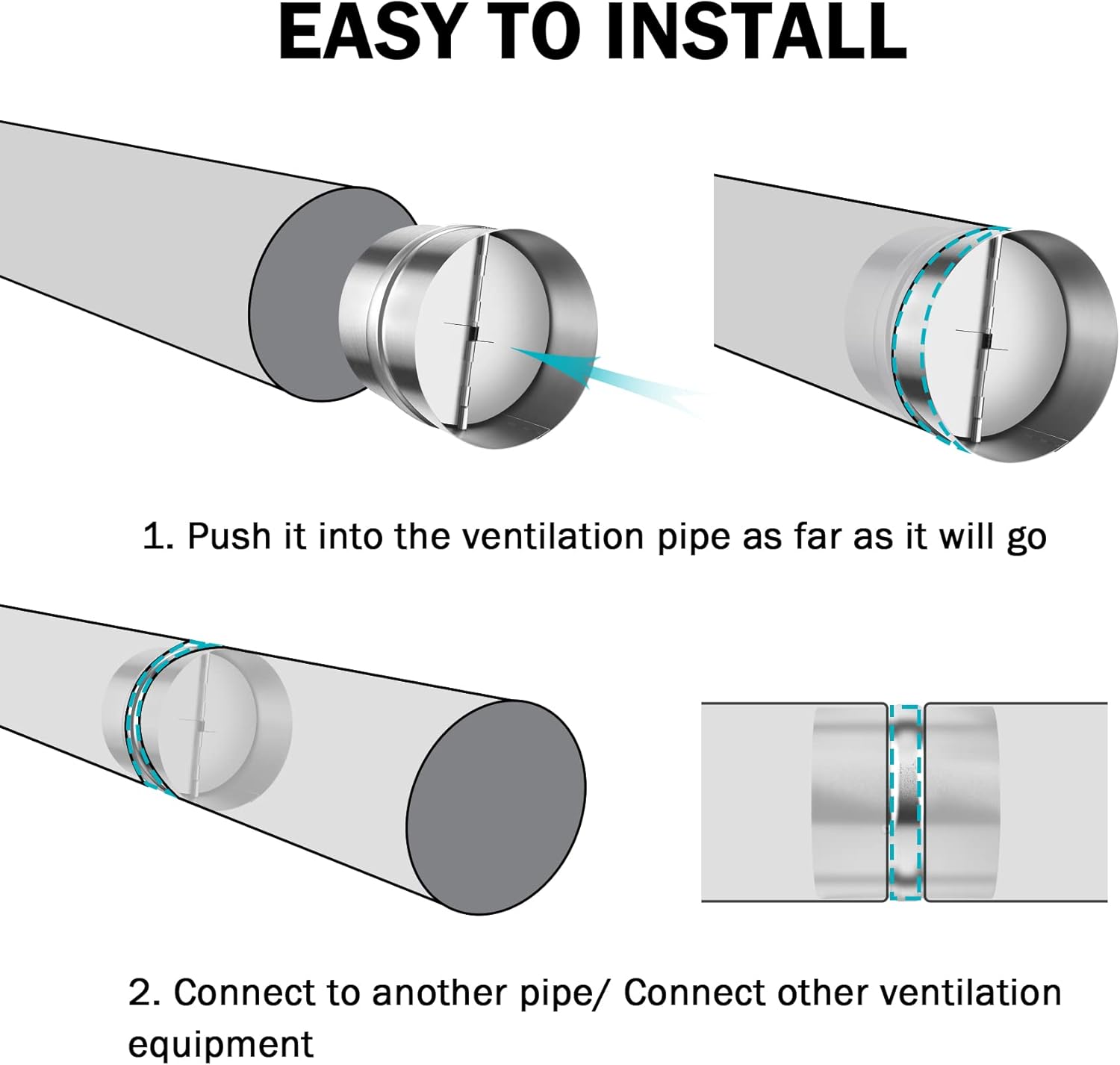 EASY TO INSTALL

1. Push it into the ventilation pipe as far as it will go

2. Connect to another pipe/ Connect other ventilation equipment