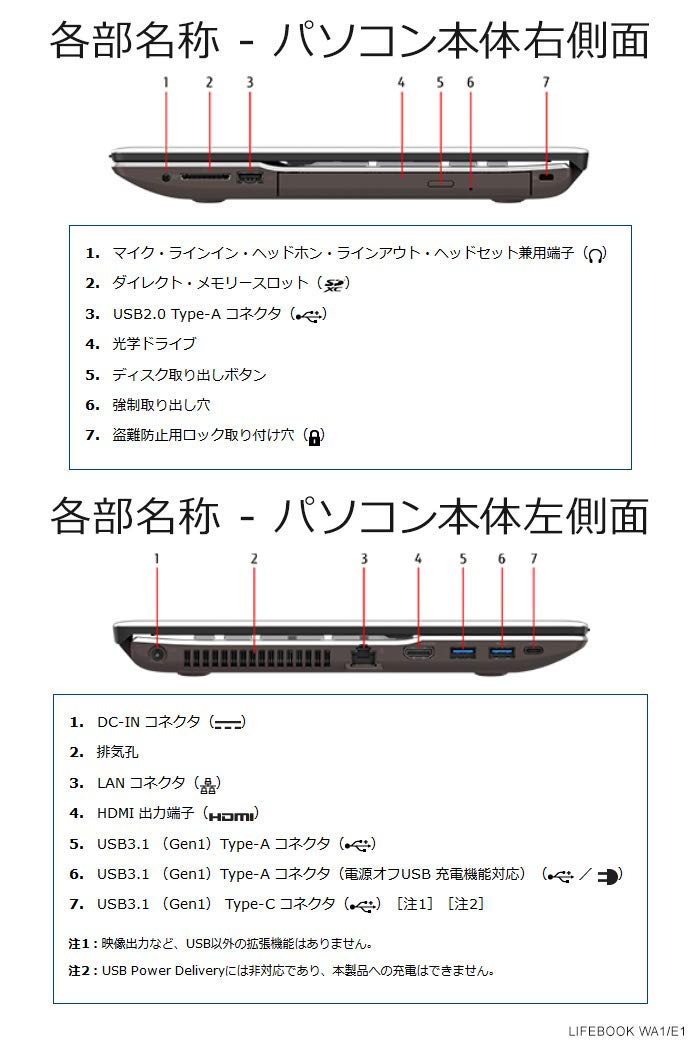 各部名称 - パソコン本体右側面

1 2 3 4 5 6 7

1. マイク・ラインイン・ヘッドホン・ラインアウト・ヘッドセット兼用端子（ ）
2. ダイレクト・メモリースロット（ ）
3. USB2.0 Type-A コネクタ（ ）
4. 光学ドライブ
5. ディスク取り出しボタン
6. 強制取り出し穴
7. 盗難防止用ロック取り付け穴（ ）

各部名称 - パソコン本体左側面

1 2 3 4 5 6 7

1. DC-IN コネクタ（ ）
2. 排気孔
3. LAN コネクタ（ ）
4. HDMI 出力端子（HDMI）
5. USB3.1 （Gen1）Type-A コネクタ（ ）
6. USB3.1 （Gen1）Type-A コネクタ（電源オフUSB 充電機能対応）（ ／ ）
7. USB3.1 （Gen1） Type-C コネクタ（ ）［注1］［注2］

注1：映像出力など、USB以外の拡張機能はありません。
注2：USB Power Deliveryには非対応であり、本製品への充電はできません。

LIFEBOOK WA1/E1