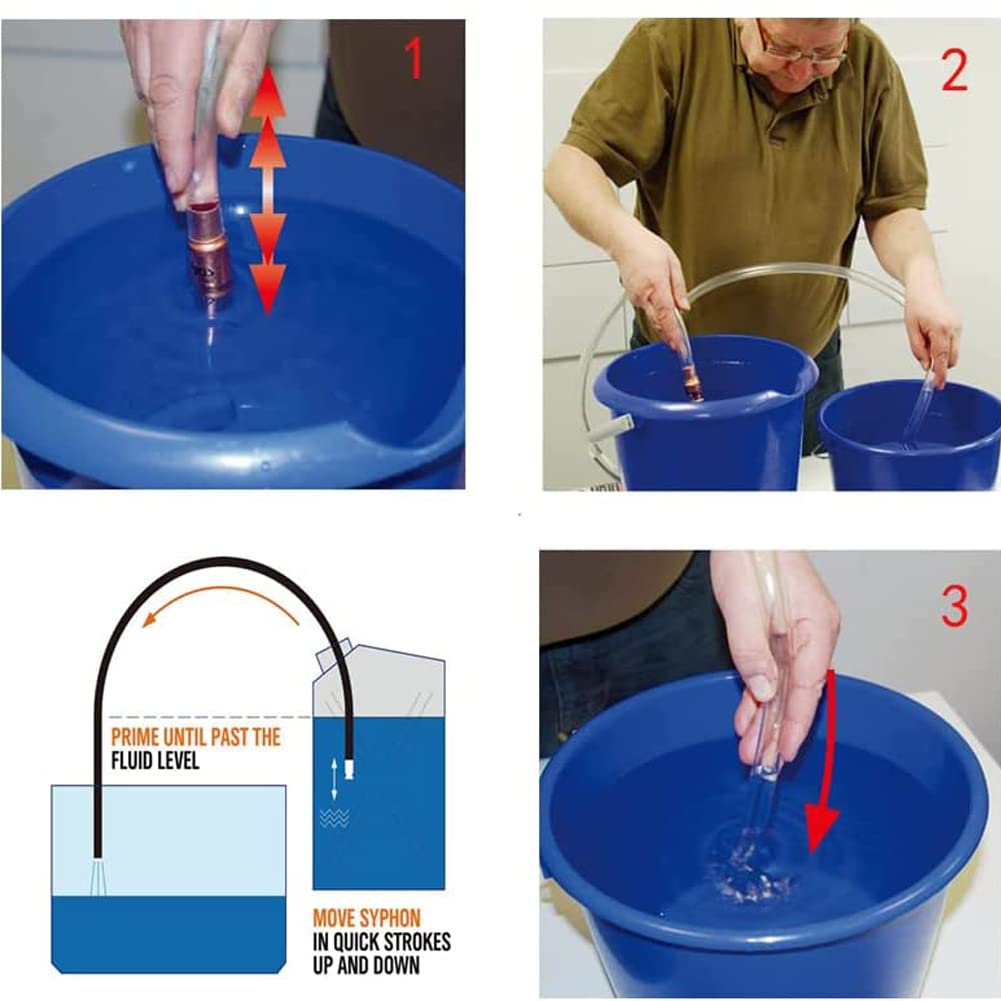 1

2

PRIME UNTIL PAST THE FLUID LEVEL

MOVE SYPHON IN QUICK STROKES UP AND DOWN

3