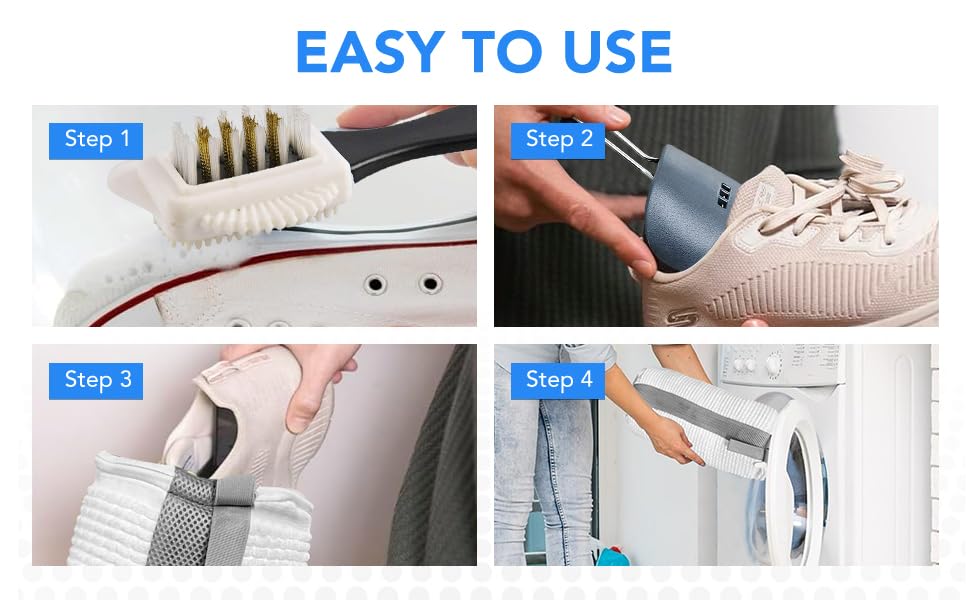 EASY TO USE

Step 1

Step 2

Step 3

Step 4