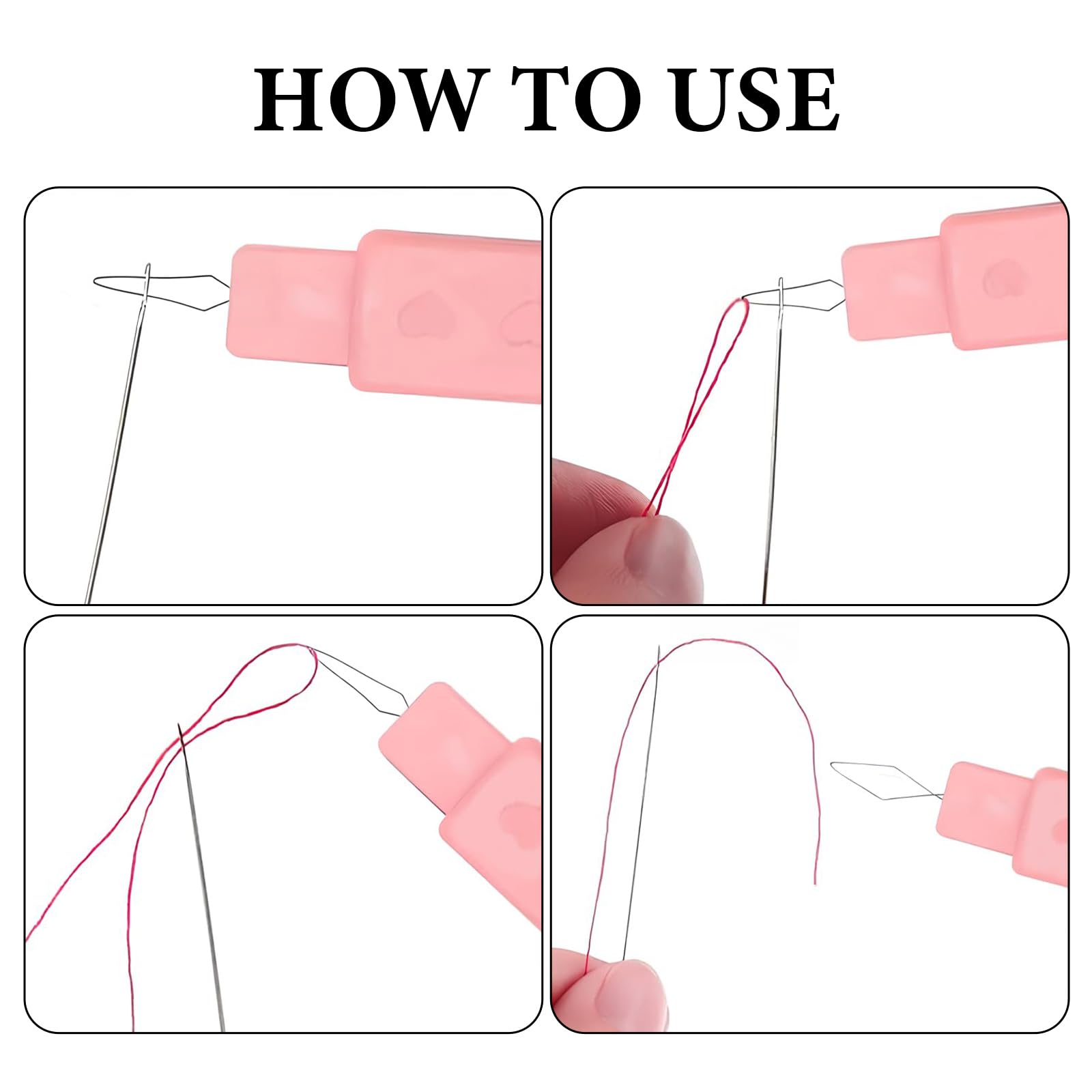 HOW TO USE