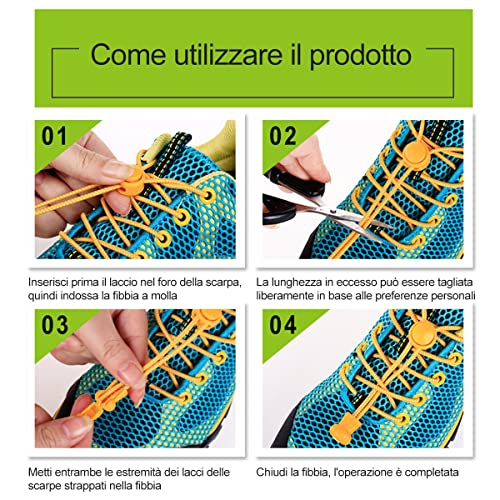 Come utilizzare il prodotto

01

Inserisci prima il laccio nel foro della scarpa, quindi indossa la fibbia a molla

02

La lunghezza in eccesso può essere tagliata liberamente in base alle preferenze personali

03

Metti entrambe le estremità dei lacci delle scarpe strappati nella fibbia

04

Chiudi la fibbia, l'operazione è completata