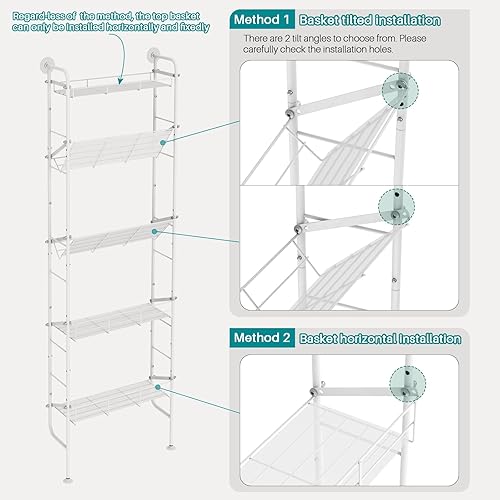 Regard-less of the method, the top basket can only be installed horizontally and fixedly

Method 1 Basket tilted installation

There are 2 tilt angles to choose from. Please carefully check the installation holes.

Method 2 Basket horizontal installation