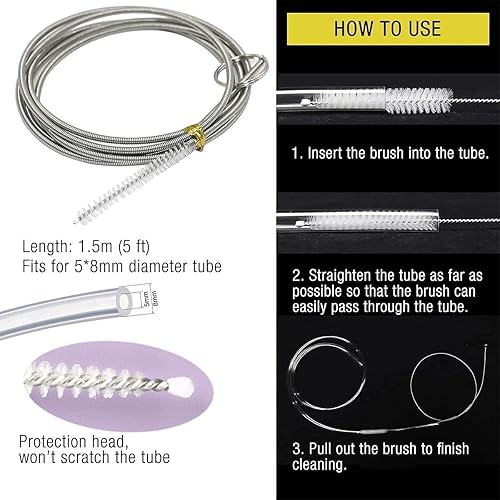 Length: 1.5m (5 ft)
Fits for 5*8mm diameter tube

5mm
8mm

Protection head,
won't scratch the tube

HOW TO USE

1. Insert the brush into the tube.

2. Straighten the tube as far as possible so that the brush can easily pass through the tube.

3. Pull out the brush to finish cleaning.