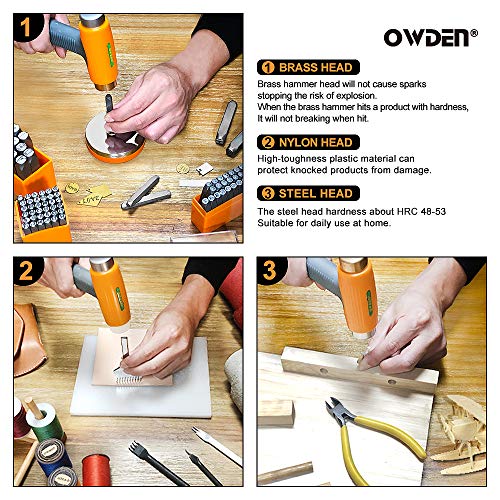 1

OWDEN®

1 BRASS HEAD
Brass hammer head will not cause sparks stopping the risk of explosion.
When the brass hammer hits a product with hardness, It will not breaking when hit.

2 NYLON HEAD
High-toughness plastic material can protect knocked products from damage.

3 STEEL HEAD
The steel head hardness about HRC 48-53
Suitable for daily use at home.

LOVE

2

3