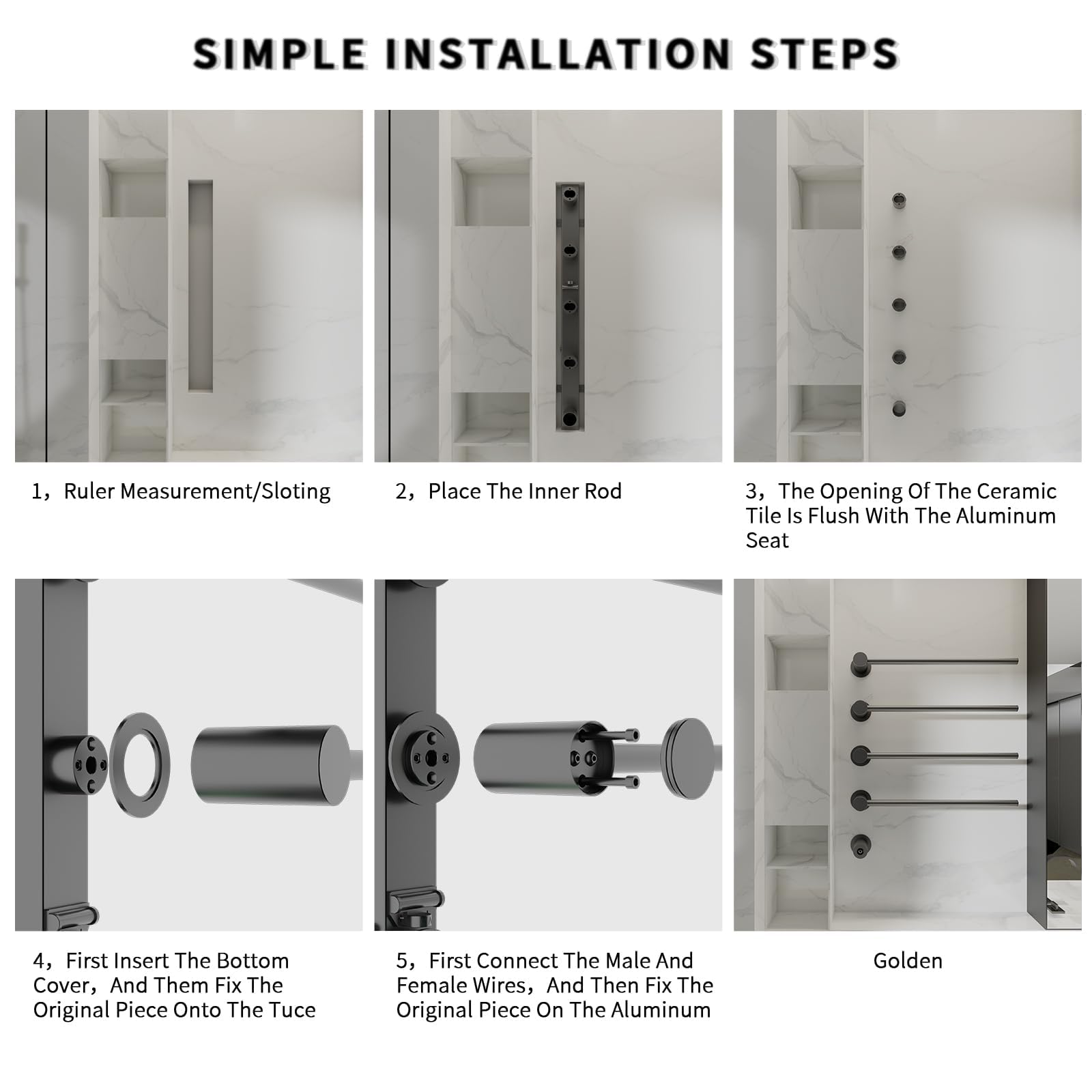 SIMPLE INSTALLATION STEPS

1，Ruler Measurement/Sloting

2，Place The Inner Rod

3，The Opening Of The Ceramic Tile Is Flush With The Aluminum Seat

4，First Insert The Bottom Cover，And Them Fix The Original Piece Onto The Tuce

5，First Connect The Male And Female Wires，And Then Fix The Original Piece On The Aluminum

Golden