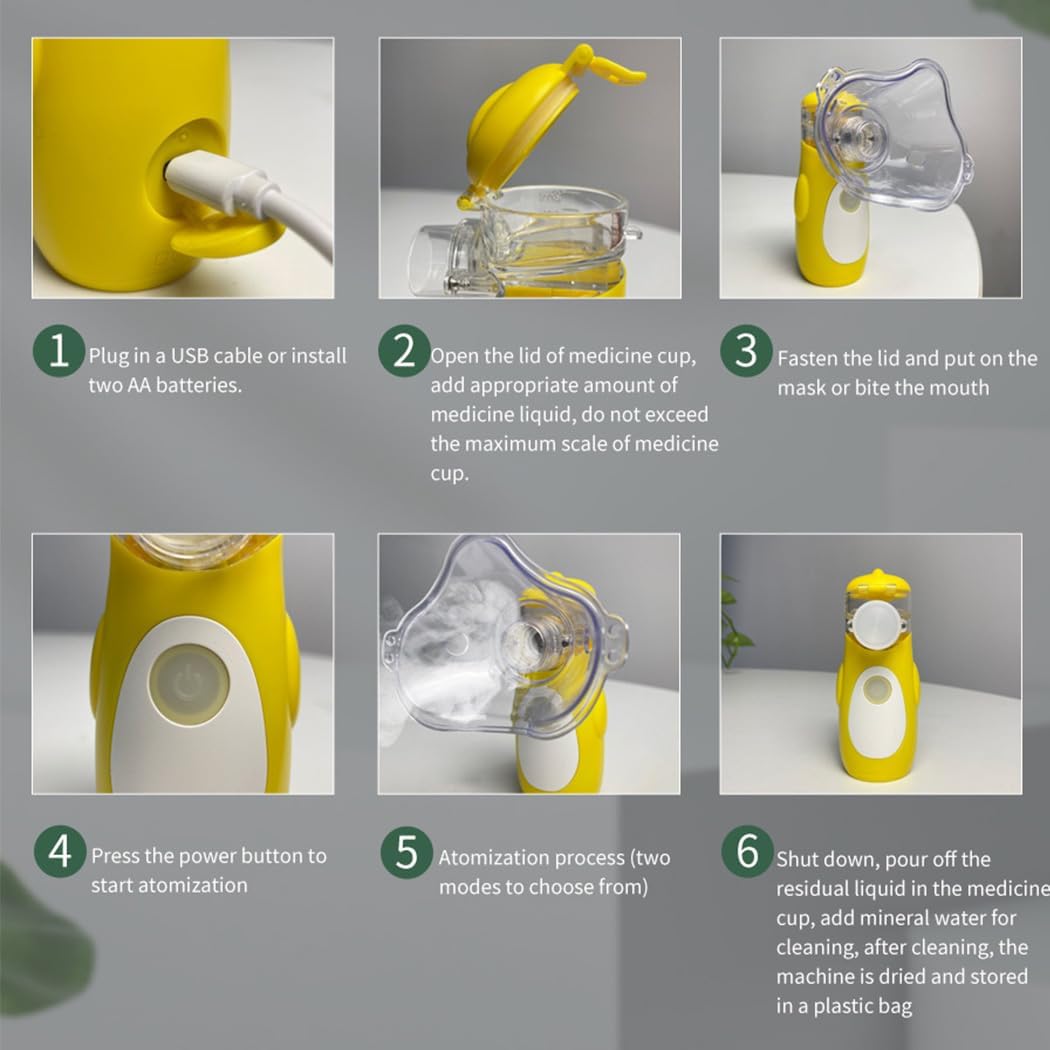 1 Plug in a USB cable or install two AA batteries.

2 Open the lid of medicine cup, add appropriate amount of medicine liquid, do not exceed the maximum scale of medicine cup.

3 Fasten the lid and put on the mask or bite the mouth

4 Press the power button to start atomization

5 Atomization process (two modes to choose from)

6 Shut down, pour off the residual liquid in the medicine cup, add mineral water for cleaning, after cleaning, the machine is dried and stored in a plastic bag