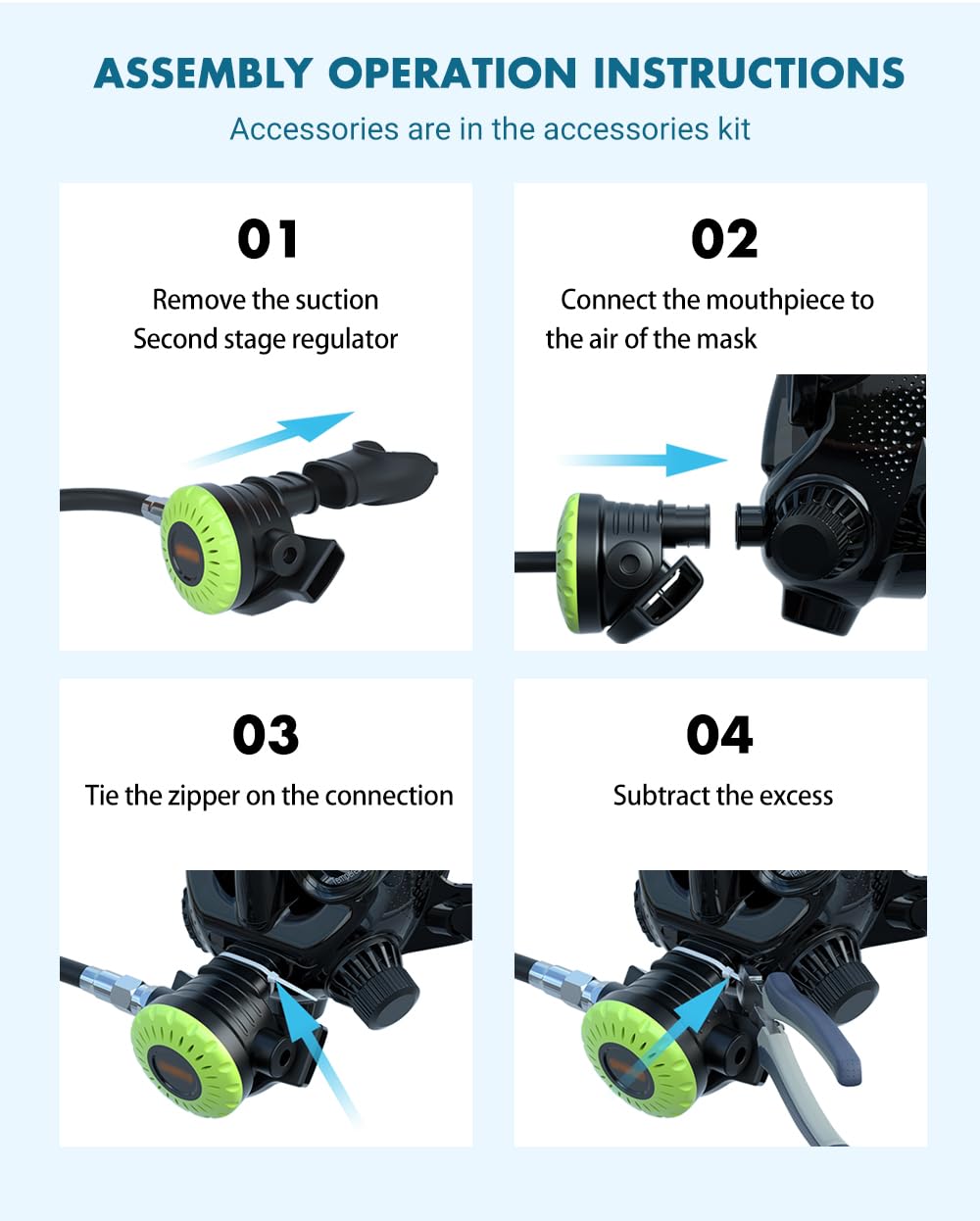 ASSEMBLY OPERATION INSTRUCTIONS
Accessories are in the accessories kit

01
Remove the suction Second stage regulator

02
Connect the mouthpiece to the air of the mask

03
Tie the zipper on the connection

04
Subtract the excess