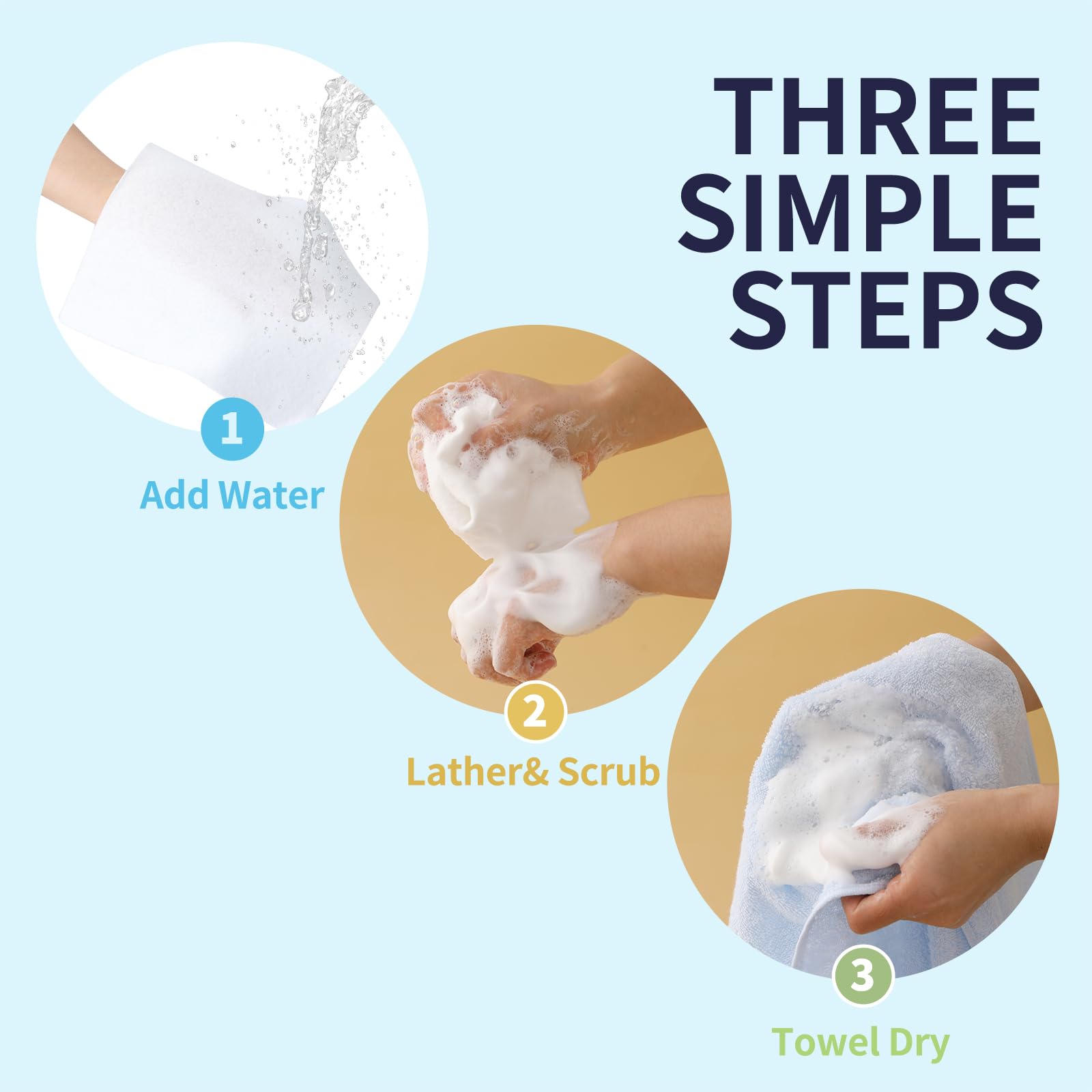 THREE SIMPLE STEPS

1
Add Water

2
Lather& Scrub

3
Towel Dry