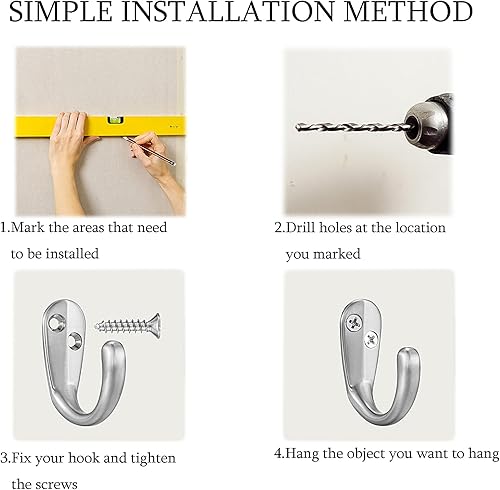 SIMPLE INSTALLATION METHOD

1.Mark the areas that need to be installed

2.Drill holes at the location you marked

3.Fix your hook and tighten the screws

4.Hang the object you want to hang