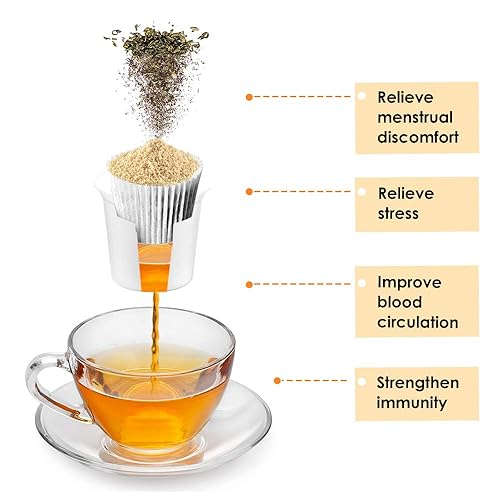 Relieve menstrual discomfort

Relieve stress

Improve blood circulation

Strengthen immunity