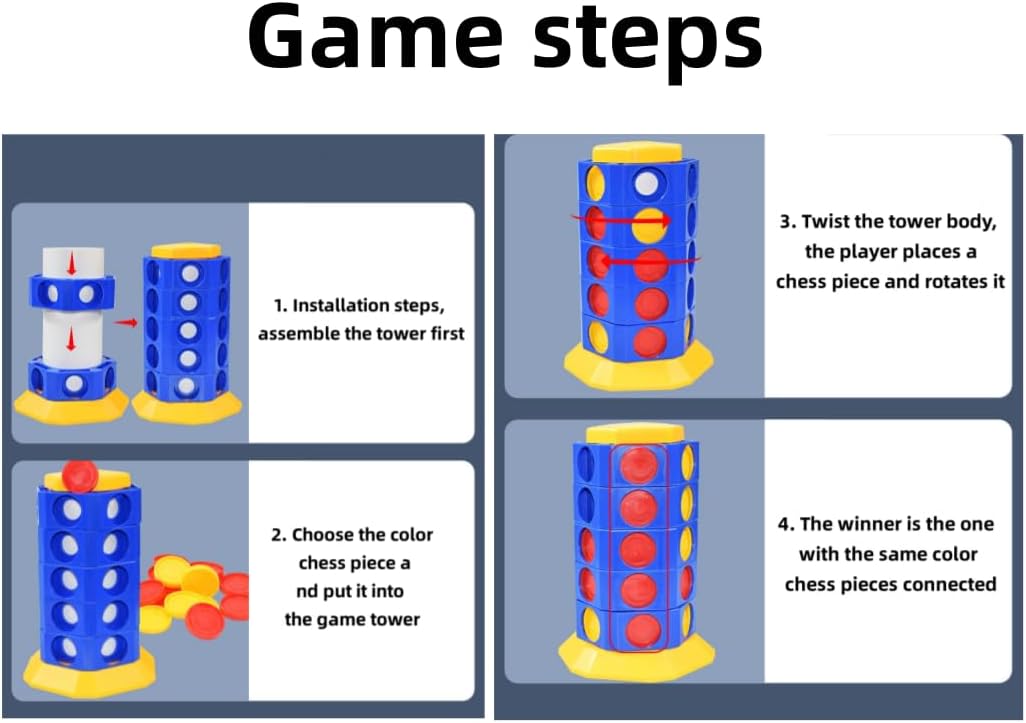 Game steps

1. Installation steps, assemble the tower first

2. Choose the color chess piece a nd put it into the game tower

3. Twist the tower body, the player places a chess piece and rotates it

4. The winner is the one with the same color chess pieces connected