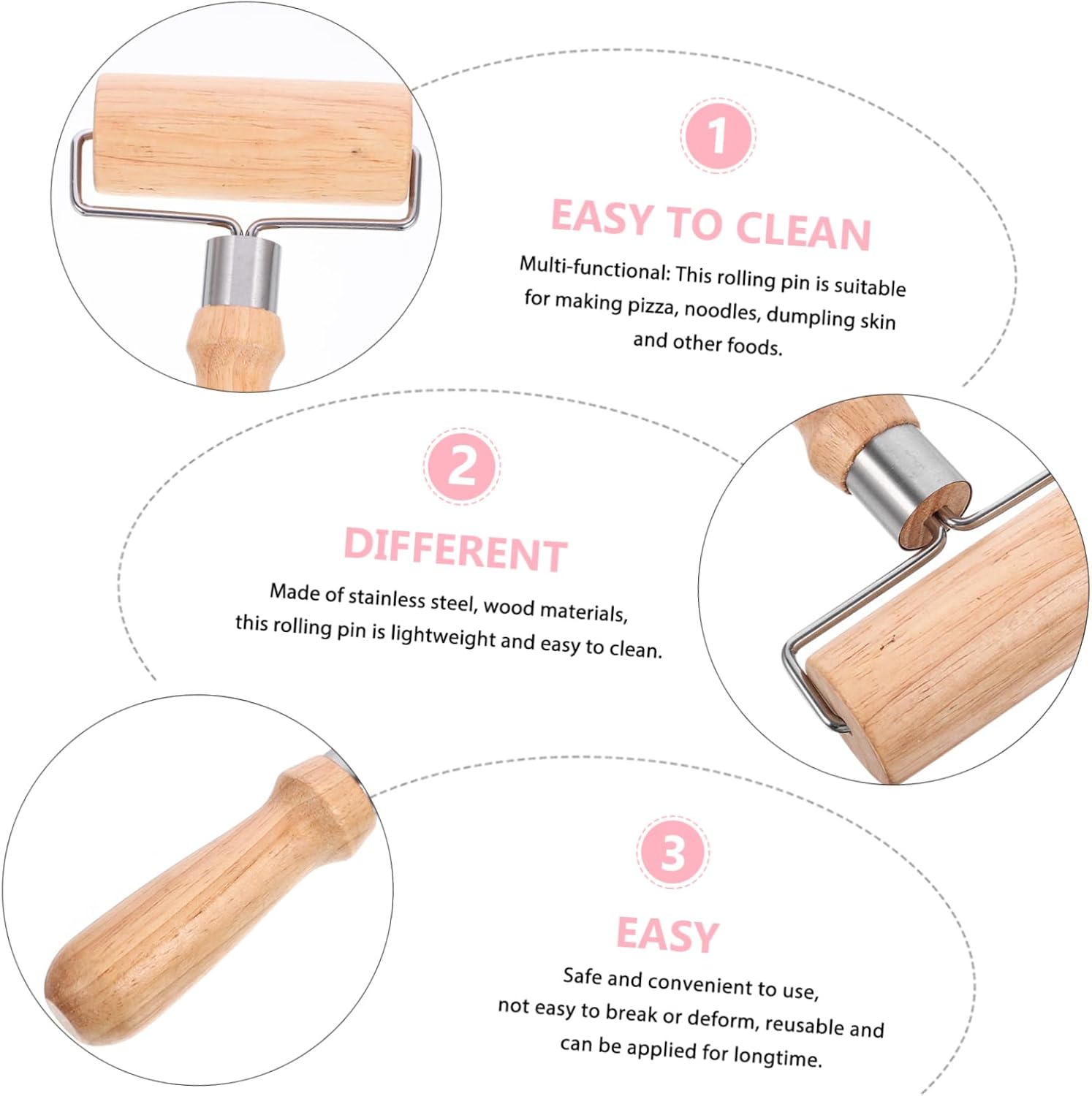 1

EASY TO CLEAN

Multi-functional: This rolling pin is suitable for making pizza, noodles, dumpling skin and other foods.

2

DIFFERENT

Made of stainless steel, wood materials, this rolling pin is lightweight and easy to clean.

3

EASY

Safe and convenient to use, not easy to break or deform, reusable and can be applied for longtime.