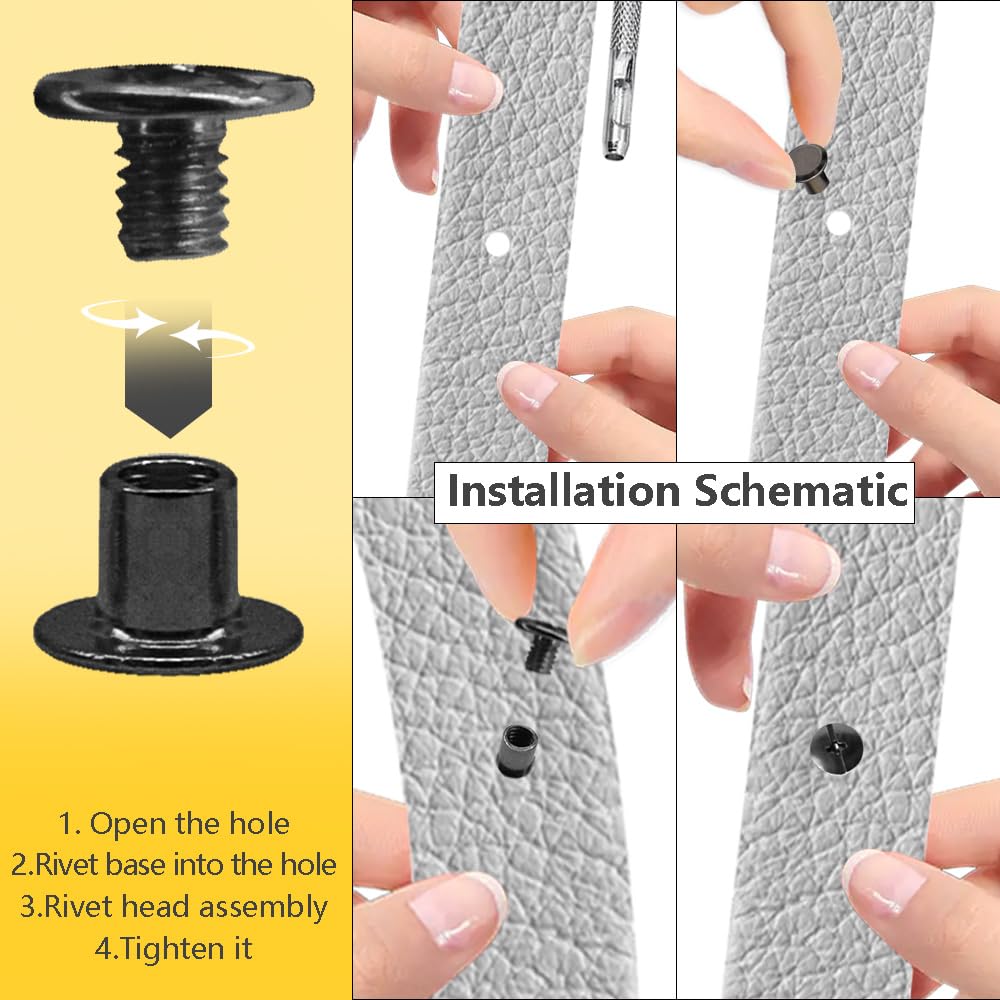 Installation Schematic

1. Open the hole
2.Rivet base into the hole
3.Rivet head assembly
4.Tighten it