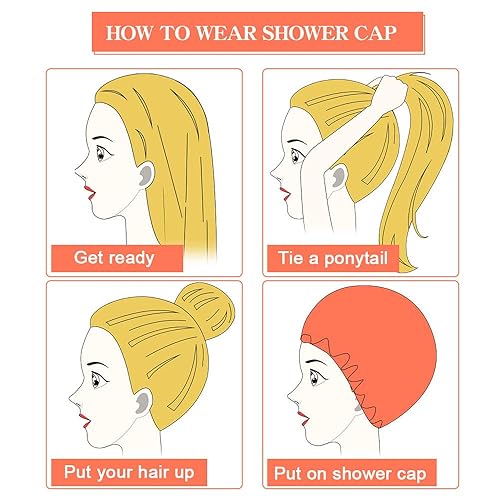 HOW TO WEAR SHOWER CAP

Get ready

Tie a ponytail

Put your hair up

Put on shower cap