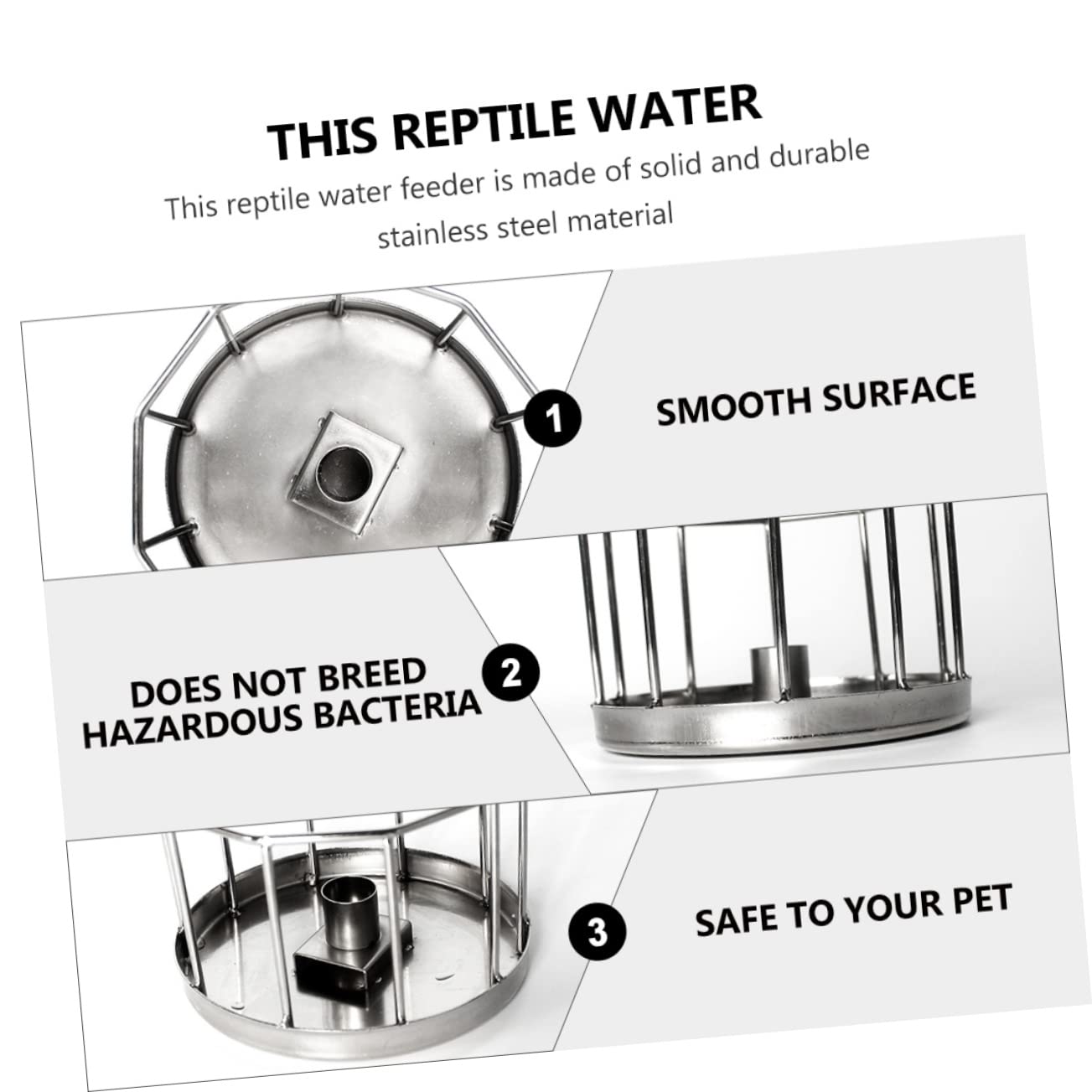 THIS REPTILE WATER

This reptile water feeder is made of solid and durable stainless steel material

1

SMOOTH SURFACE

DOES NOT BREED HAZARDOUS BACTERIA

2

3

SAFE TO YOUR PET