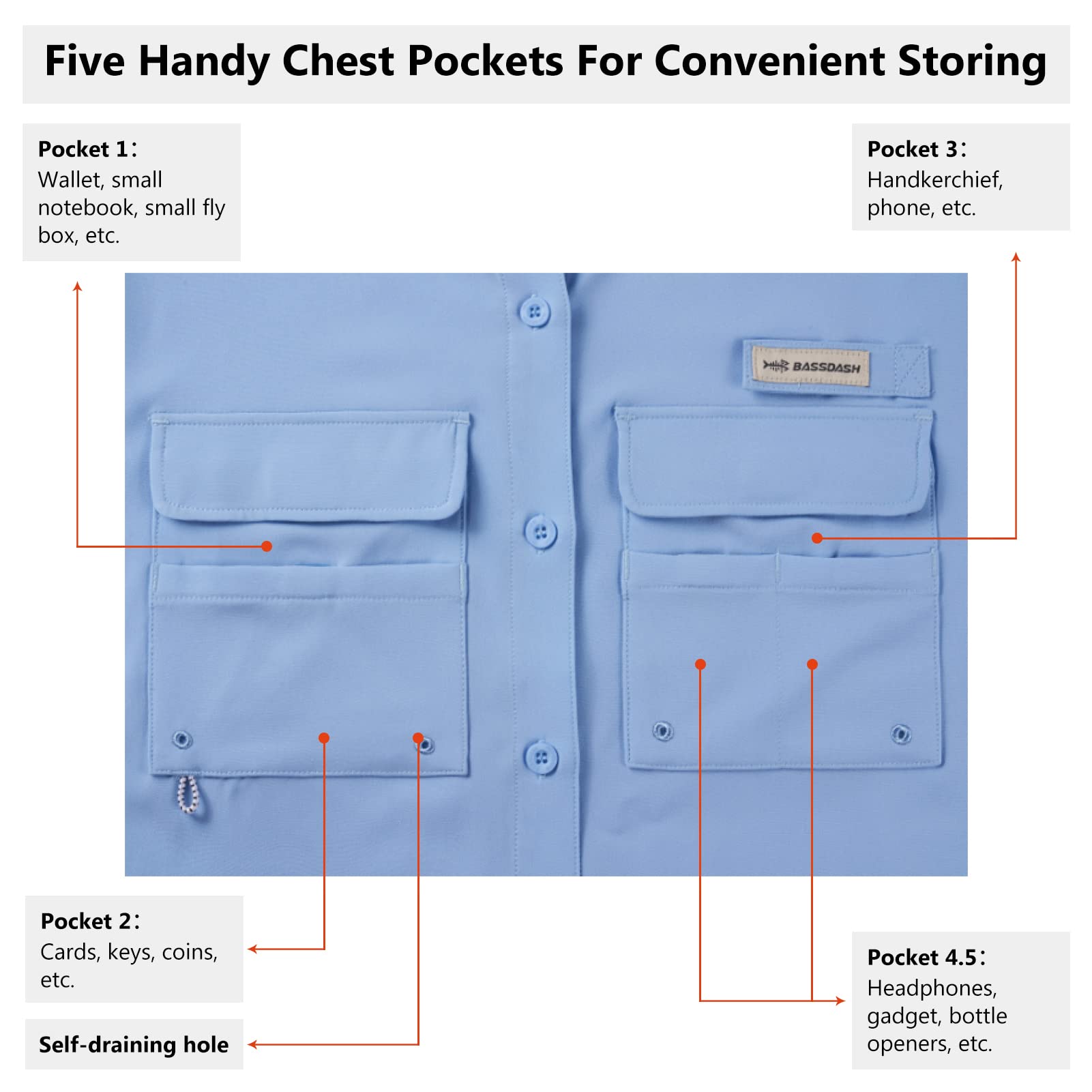 Five Handy Chest Pockets For Convenient Storing

Pocket 1：
Wallet, small notebook, small fly box, etc.

Pocket 3：
Handkerchief, phone, etc.

BASSDASH

Pocket 2：
Cards, keys, coins, etc.

Self-draining hole

Pocket 4.5：
Headphones, gadget, bottle openers, etc.