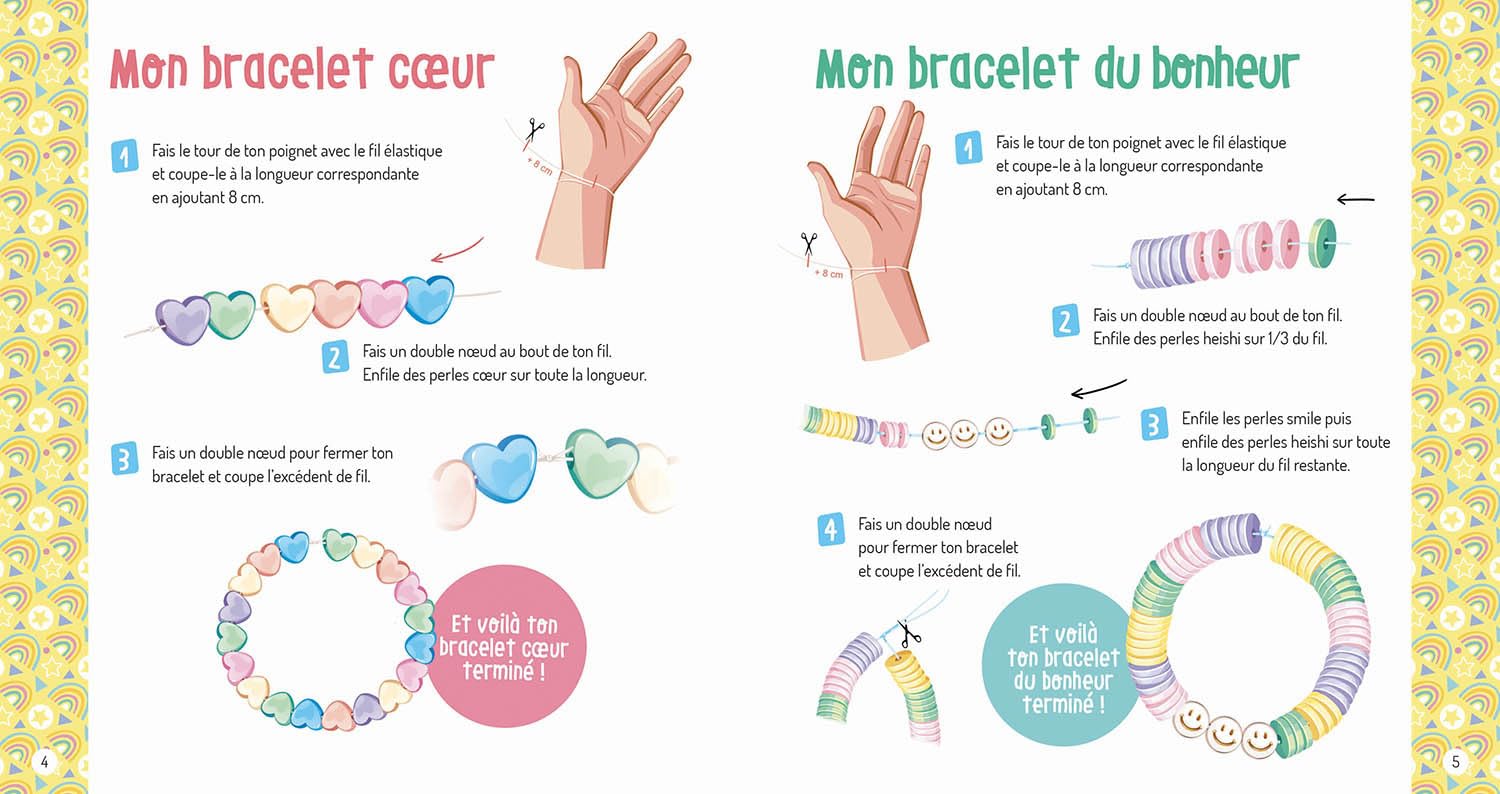 Mon bracelet cœur

1 Fais le tour de ton poignet avec le fil élastique et coupe-le à la longueur correspondante en ajoutant 8 cm.

+ 8 cm

2 Fais un double nœud au bout de ton fil. Enfile des perles cœur sur toute la longueur.

3 Fais un double nœud pour fermer ton bracelet et coupe l'excédent de fil.

Et voilà ton bracelet cœur terminé !

4

Mon bracelet du bonheur

1 Fais le tour de ton poignet avec le fil élastique et coupe-le à la longueur correspondante en ajoutant 8 cm.

+ 8 cm

2 Fais un double nœud au bout de ton fil. Enfile des perles heishi sur 1/3 du fil.

3 Enfile les perles smile puis enfile des perles heishi sur toute la longueur du fil restante.

4 Fais un double nœud pour fermer ton bracelet et coupe l'excédent de fil.

Et voilà ton bracelet du bonheur terminé !

5