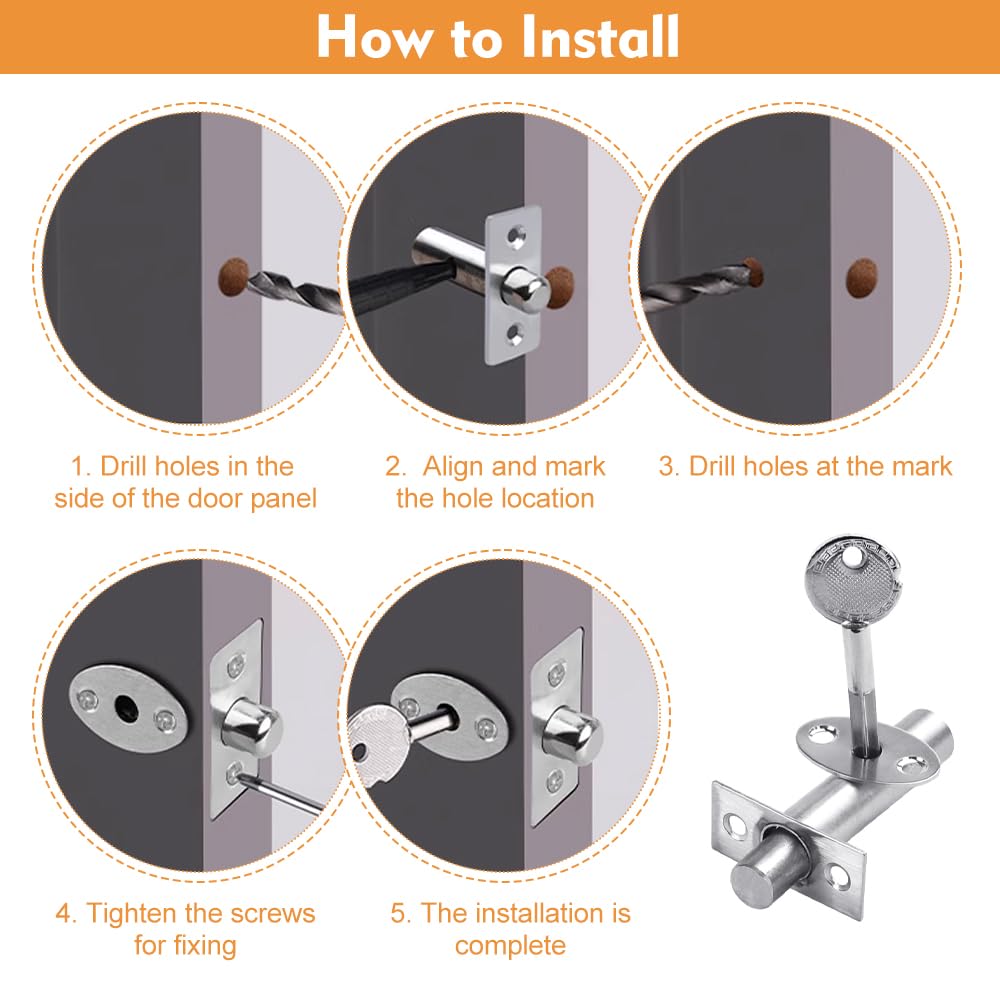 How to Install

1. Drill holes in the side of the door panel

2. Align and mark the hole location

3. Drill holes at the mark

4. Tighten the screws for fixing

5. The installation is complete