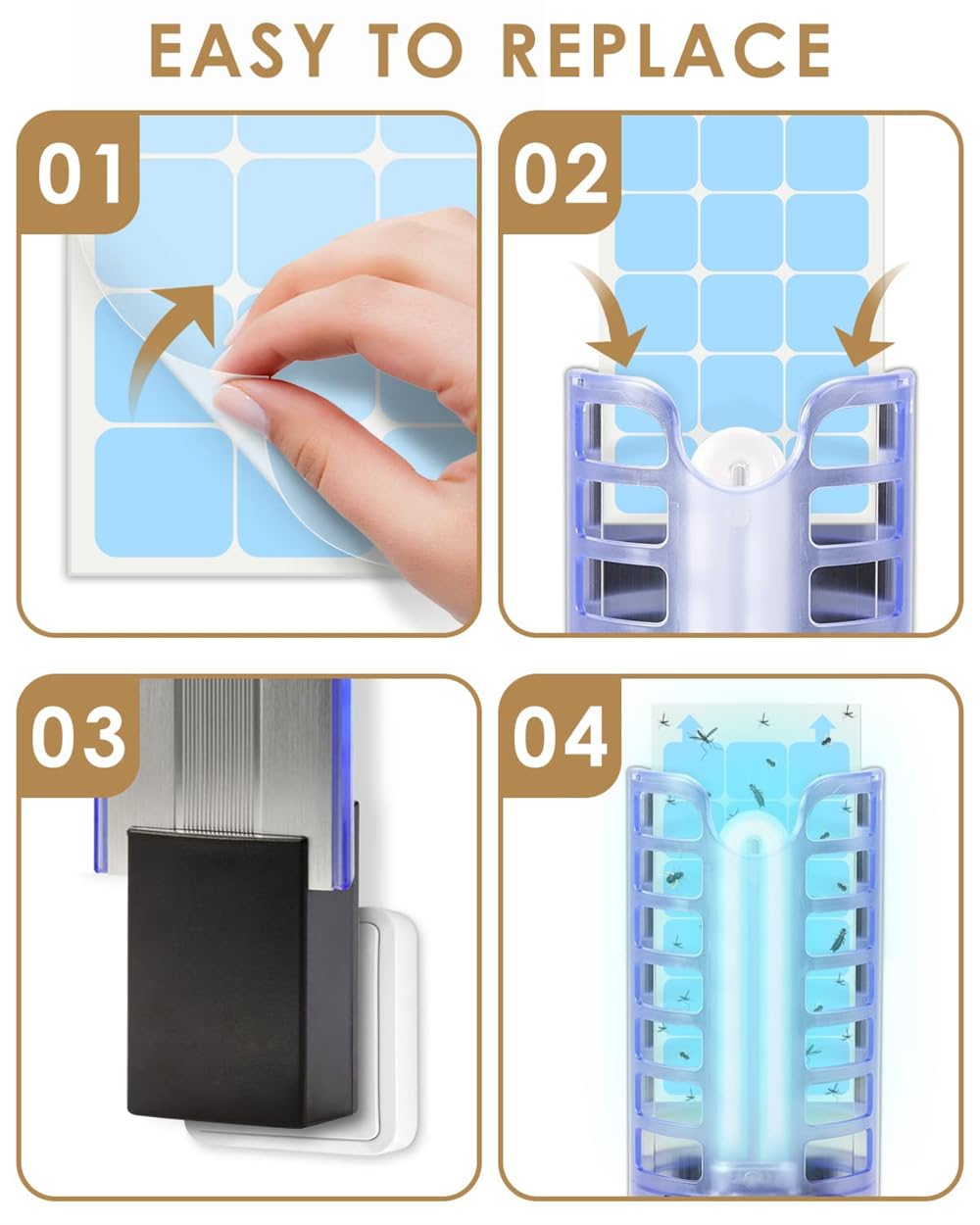 EASY TO REPLACE

01

02

03

04