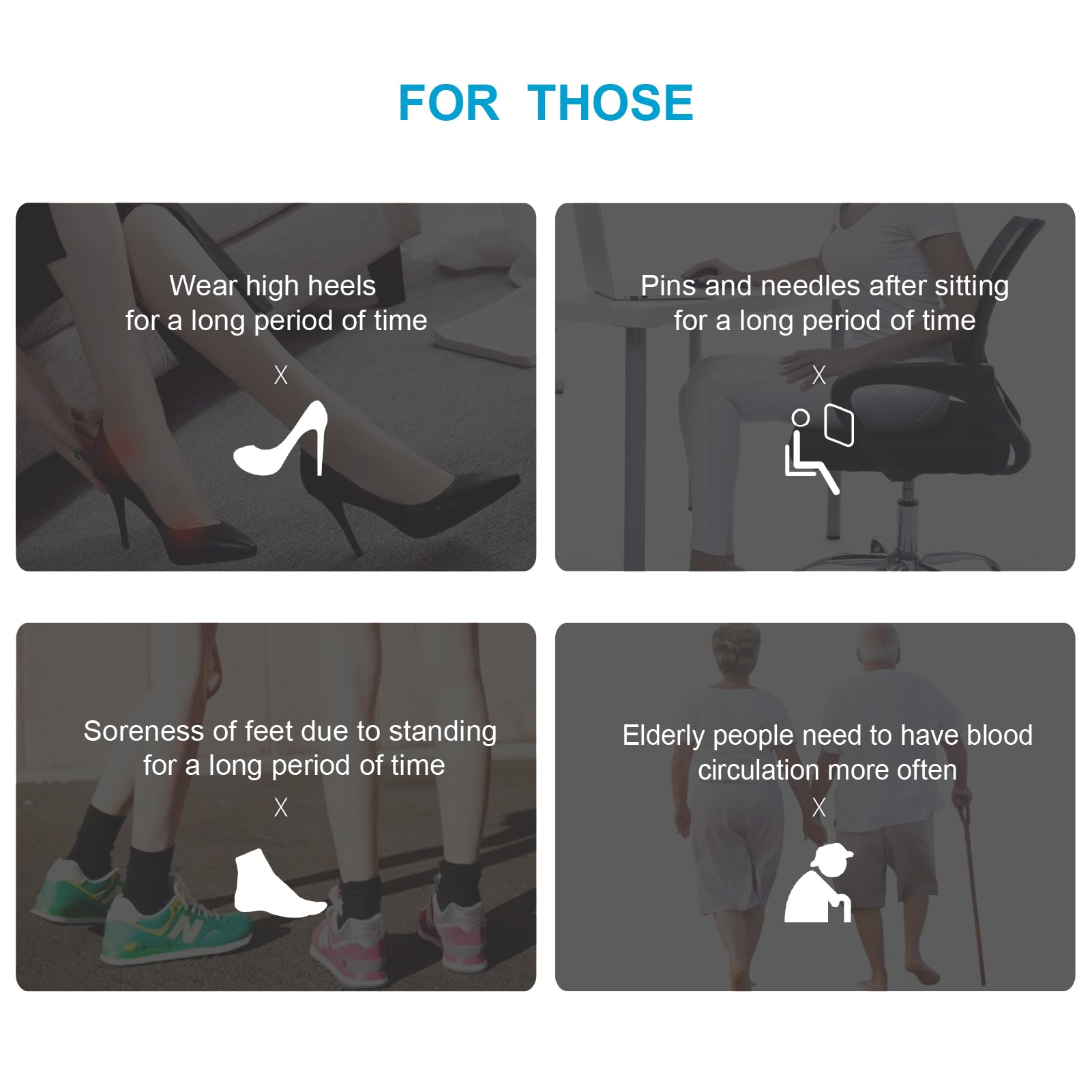 FOR THOSE

Wear high heels
for a long period of time

X

Pins and needles after sitting
for a long period of time

X

Soreness of feet due to standing
for a long period of time

X

Elderly people need to have blood
circulation more often

X