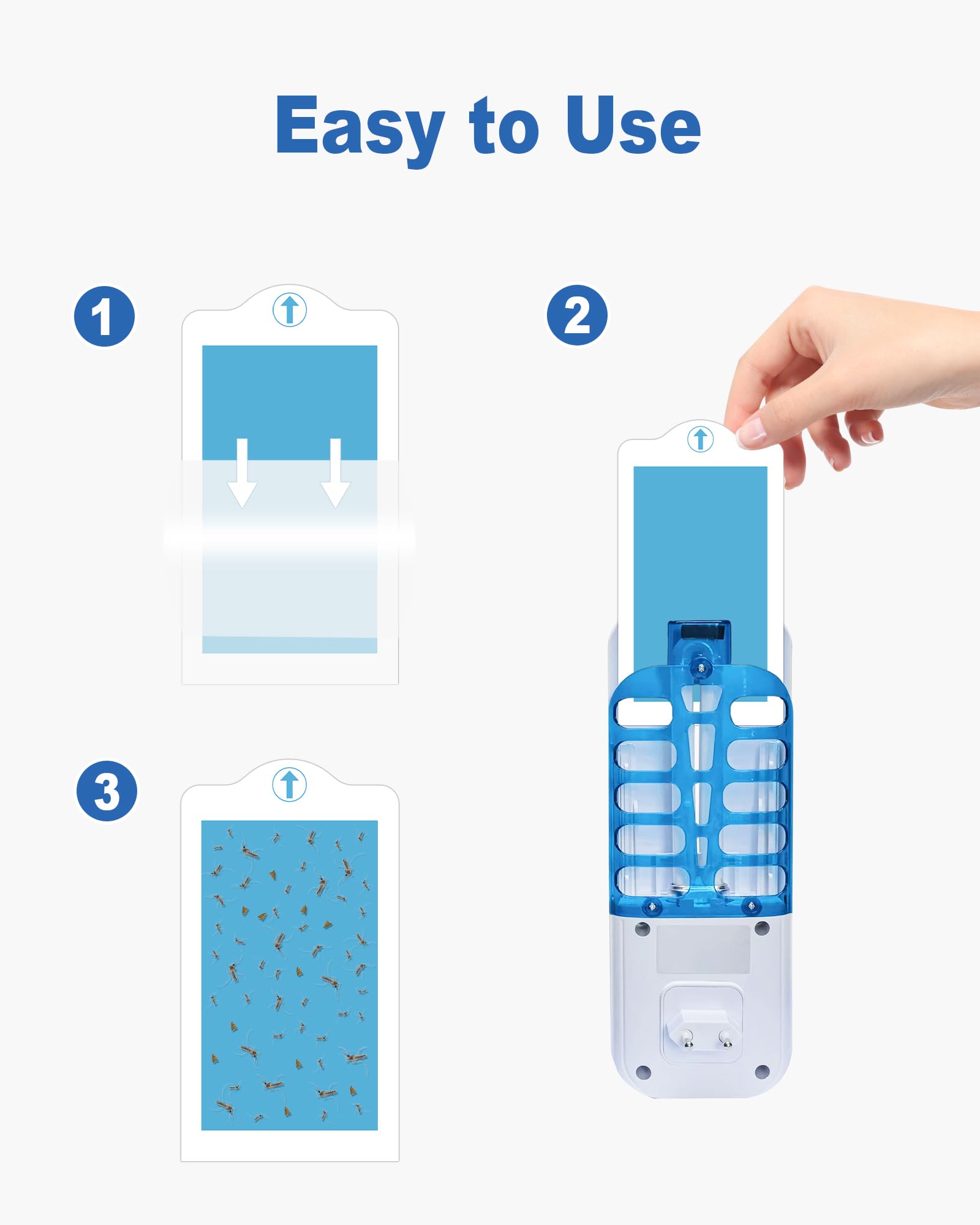 Easy to Use

1

2

3