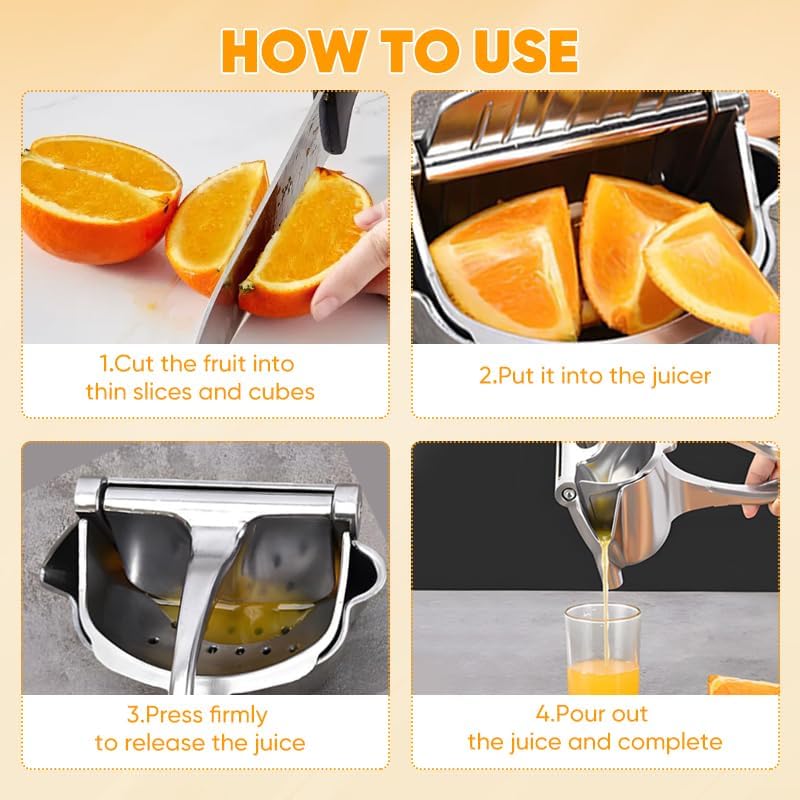 HOW TO USE

1.Cut the fruit into thin slices and cubes

2.Put it into the juicer

3.Press firmly to release the juice

4.Pour out the juice and complete