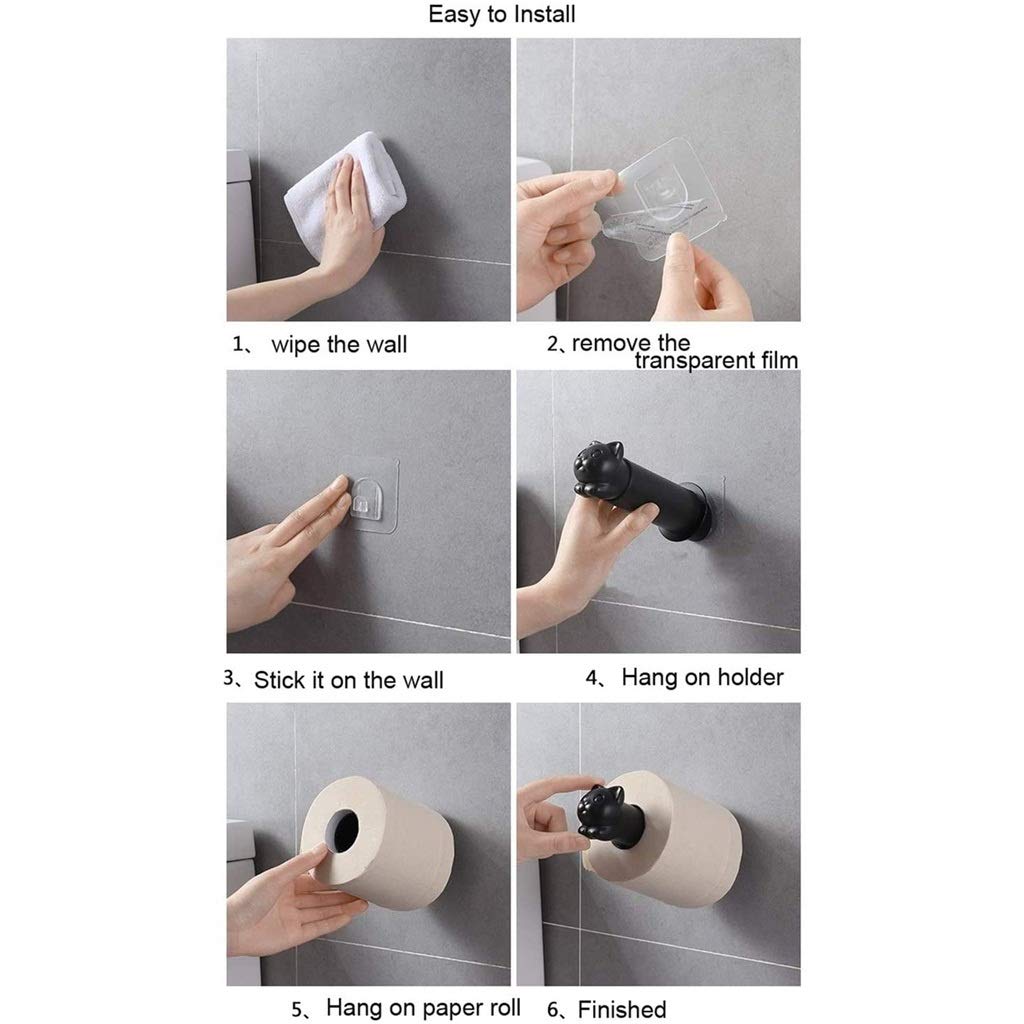 Easy to Install

1、 wipe the wall

2、remove the transparent film

3、Stick it on the wall

4、 Hang on holder

5、 Hang on paper roll

6、Finished