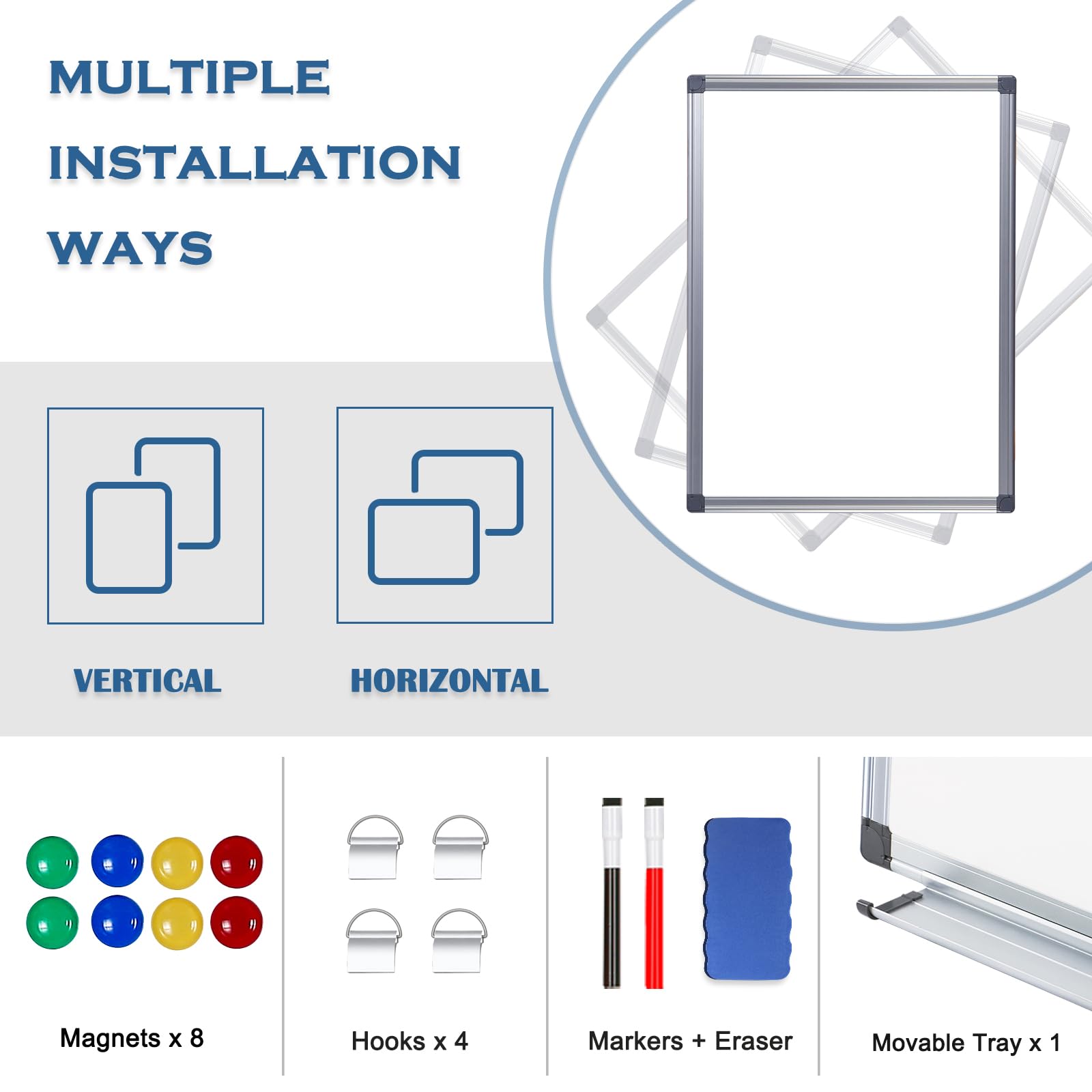 MULTIPLE
INSTALLATION
WAYS

VERTICAL

HORIZONTAL

Magnets x 8

Hooks x 4

Markers + Eraser

Movable Tray x 1