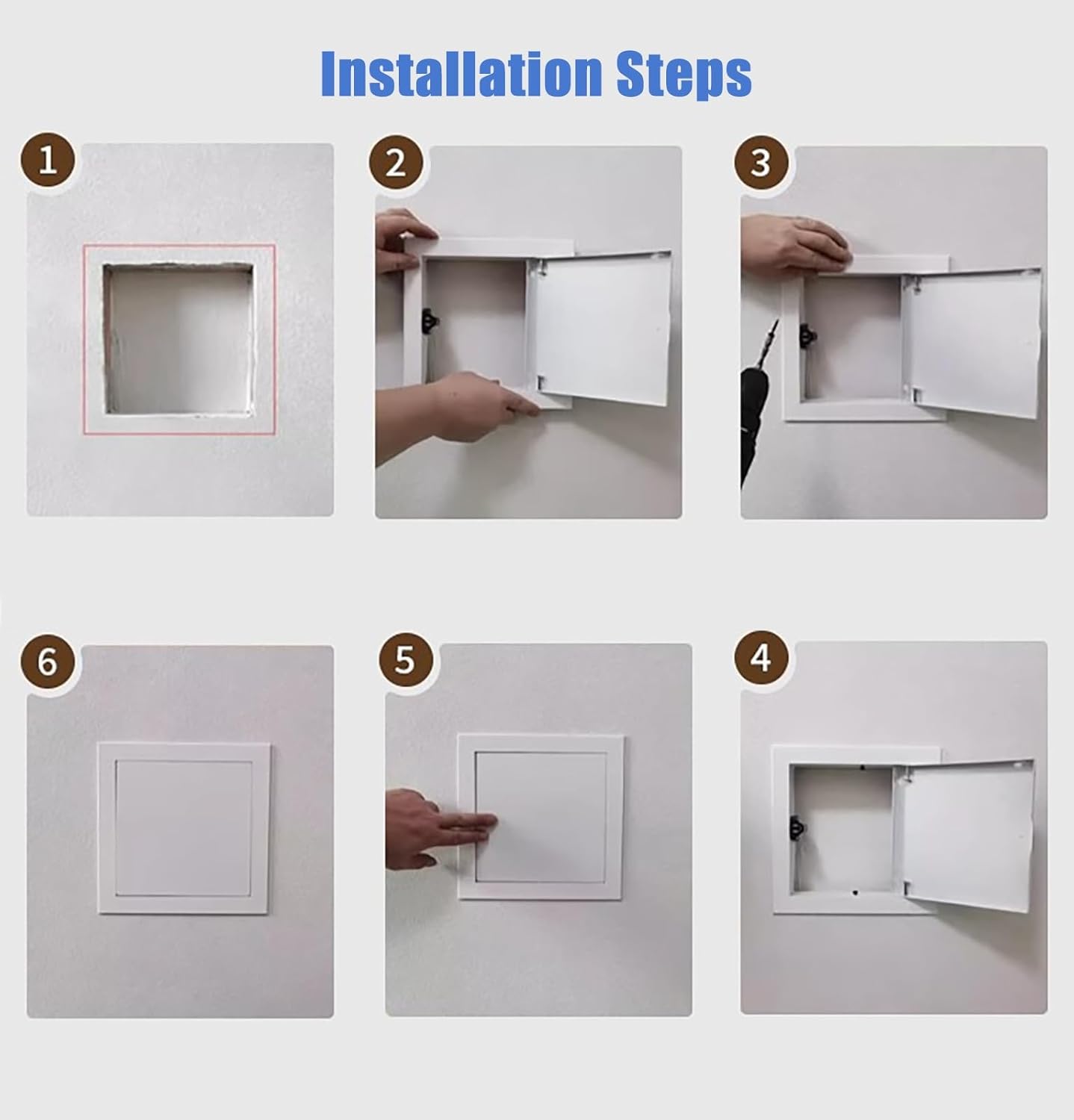 Installation Steps

1

2

3

6

5

4