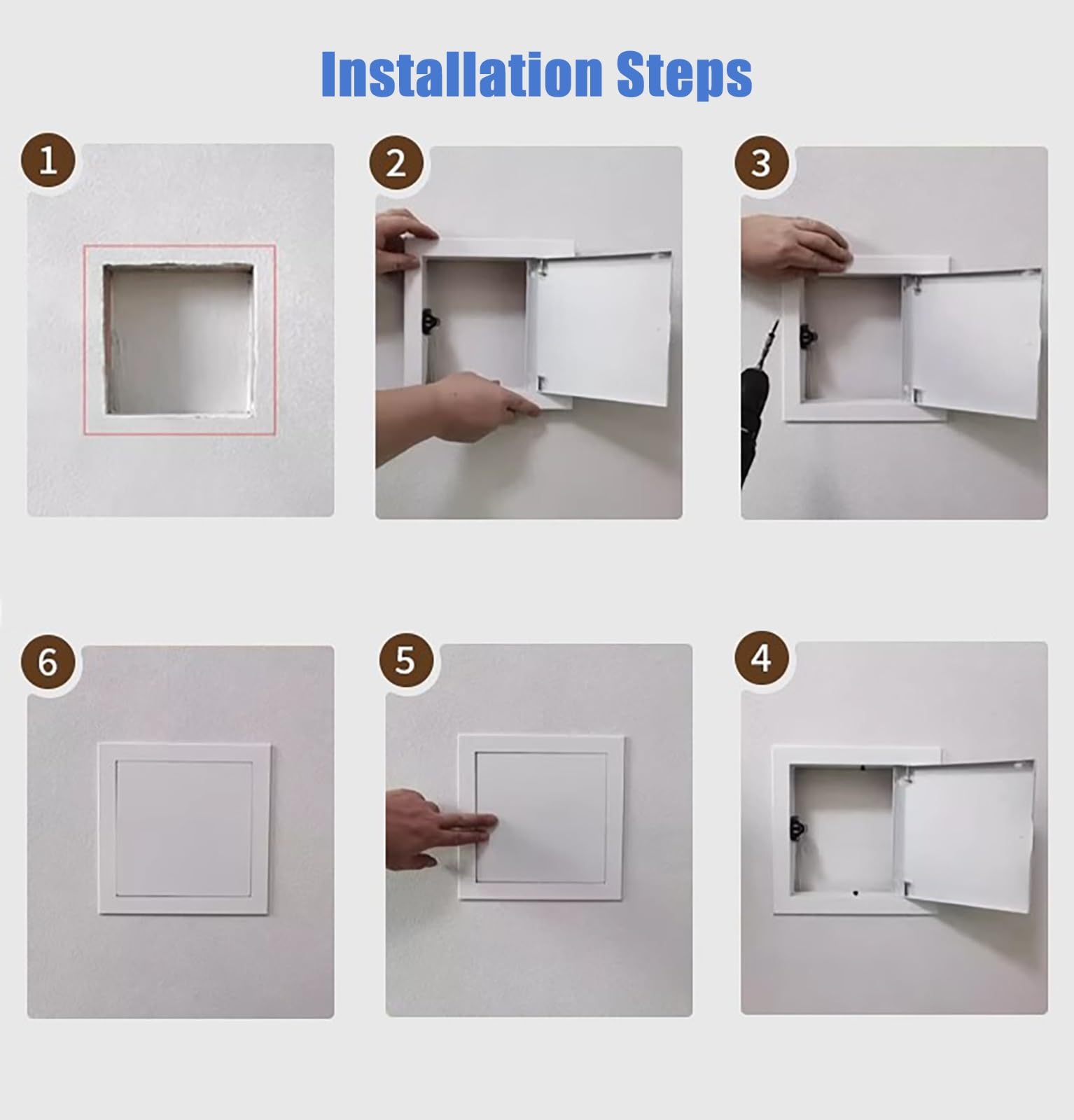 Installation Steps

1

2

3

6

5

4