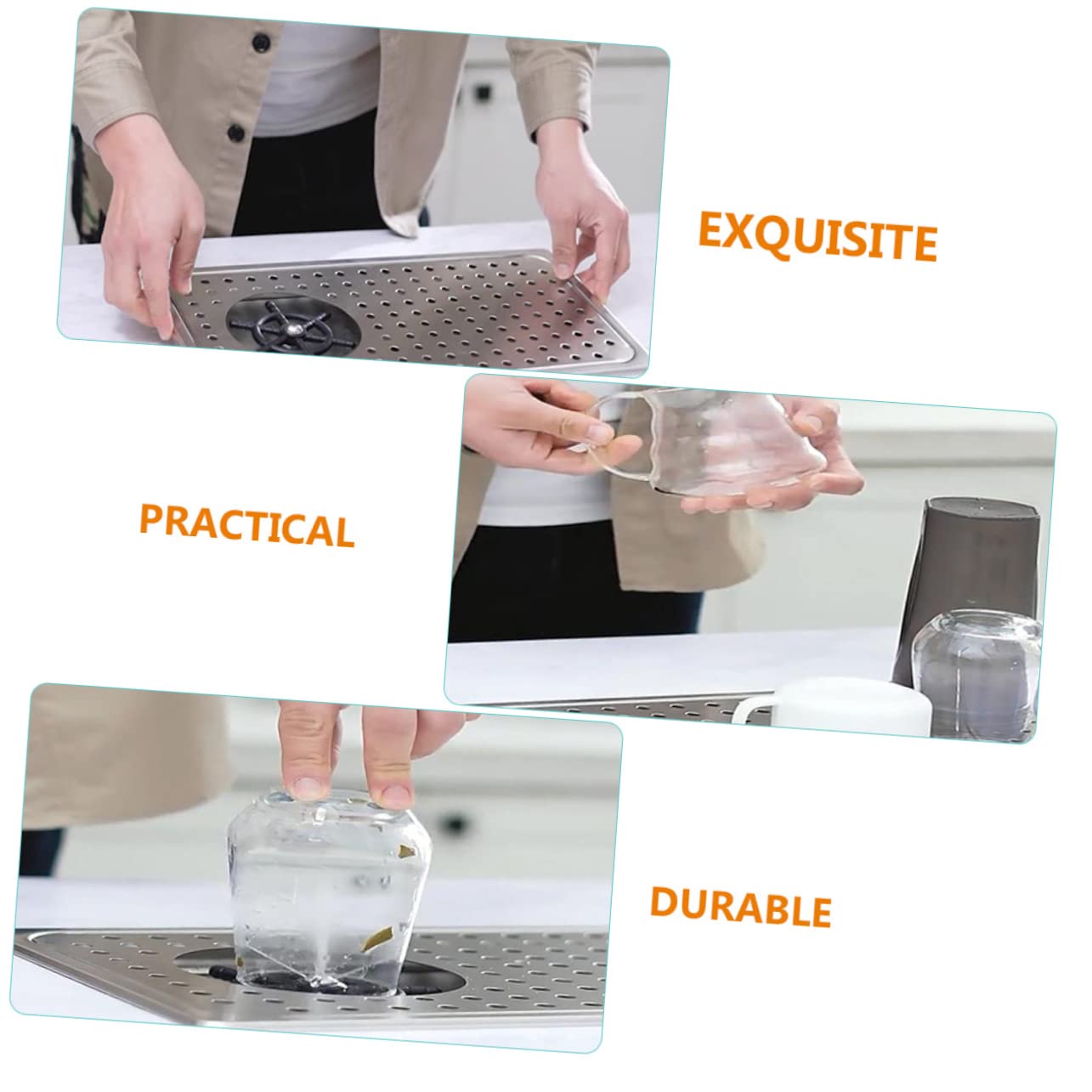 EXQUISITE

PRACTICAL

DURABLE