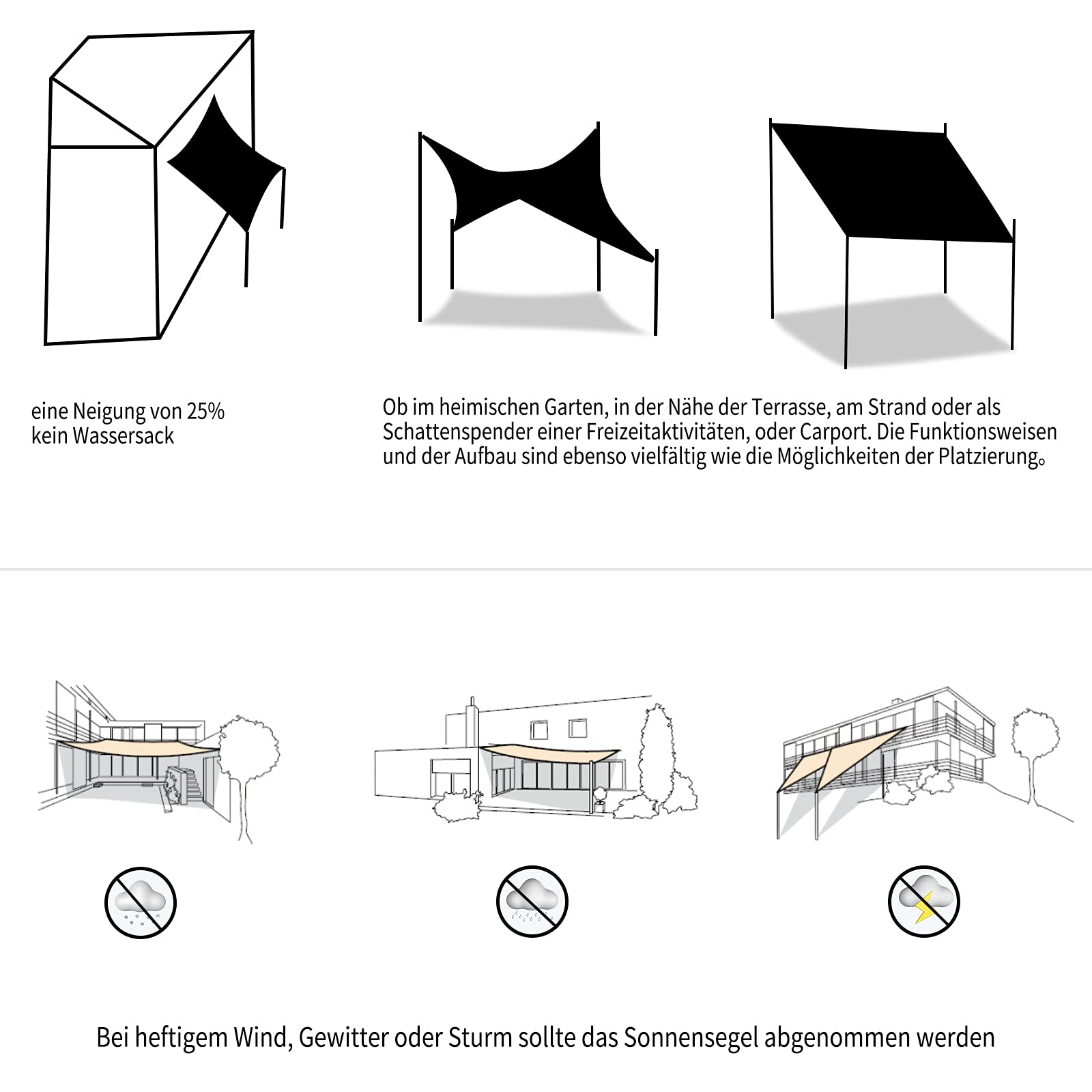 eine Neigung von 25%
kein Wassersack

Ob im heimischen Garten, in der Nähe der Terrasse, am Strand oder als Schattenspender einer Freizeitaktivitäten, oder Carport. Die Funktionsweisen und der Aufbau sind ebenso vielfältig wie die Möglichkeiten der Platzierung。

Bei heftigem Wind, Gewitter oder Sturm sollte das Sonnensegel abgenommen werden