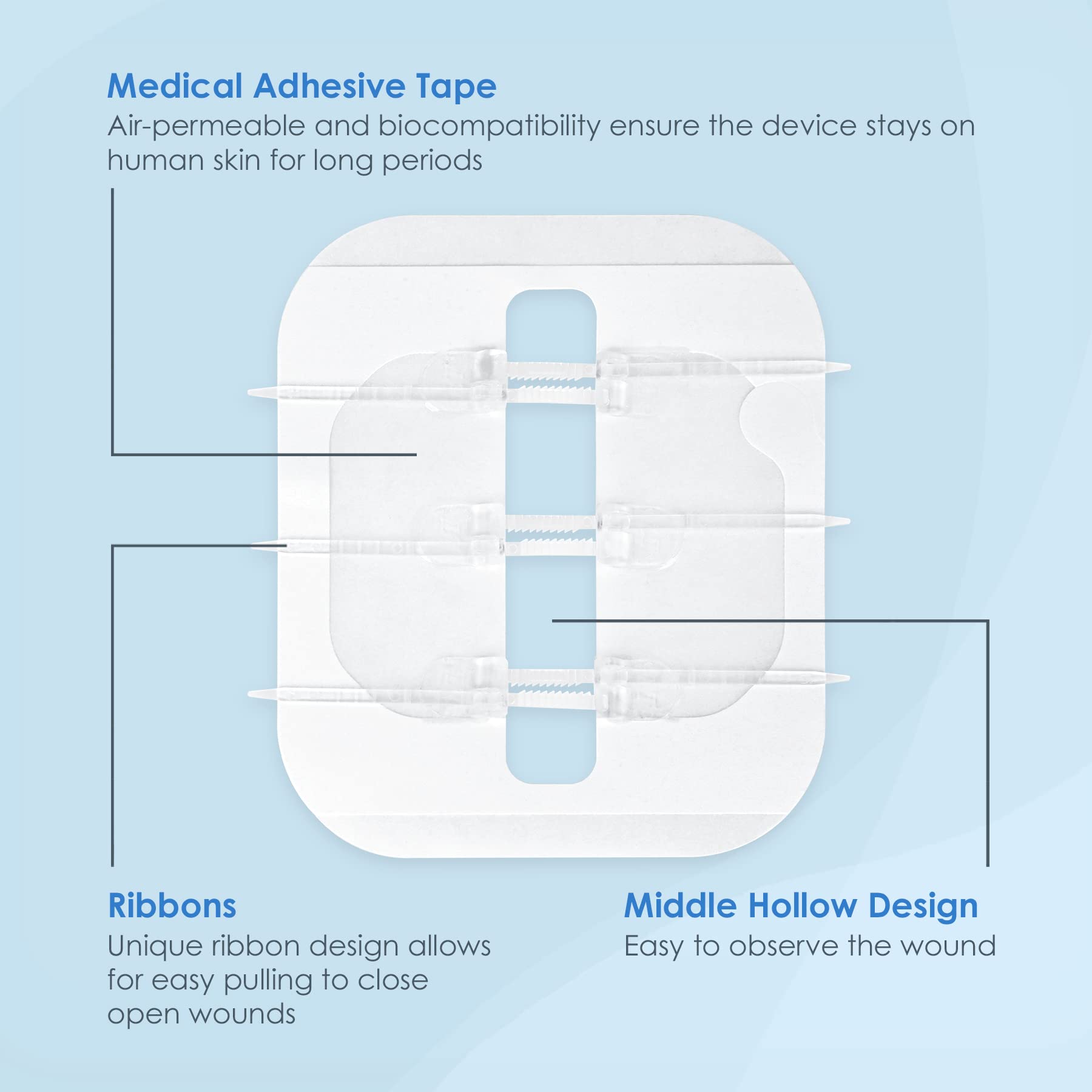 Medical Adhesive Tape
Air-permeable and biocompatibility ensure the device stays on human skin for long periods

Ribbons
Unique ribbon design allows for easy pulling to close open wounds

Middle Hollow Design
Easy to observe the wound